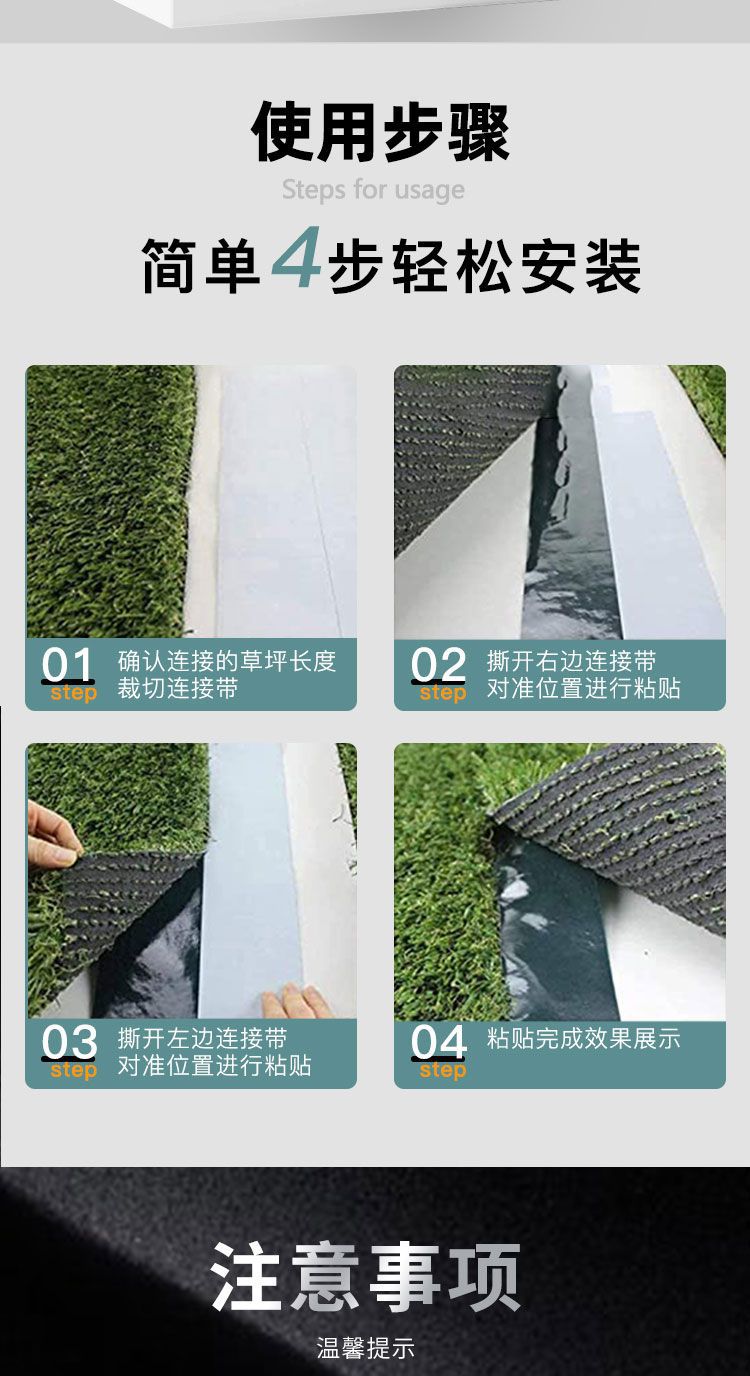 使用步骤

Steps for usage

简单4步轻松安装

01 step 确认连接的草坪长度 裁切连接带

02 step 撕开右边连接带 对准位置进行粘贴

03 step 撕开左边连接带 对准位置进行粘贴

04 step 粘贴完成效果展示

注意事项

温馨提示