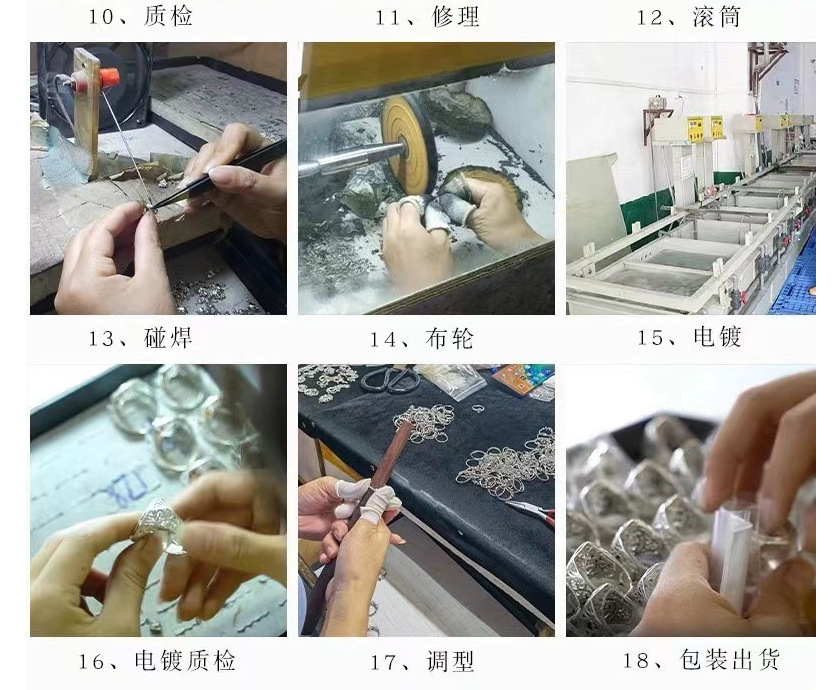 10、质检

11、修理

12、滚筒

13、碰焊

14、布轮

15、电镀

16、电镀质检

17、调型

18、包装出货