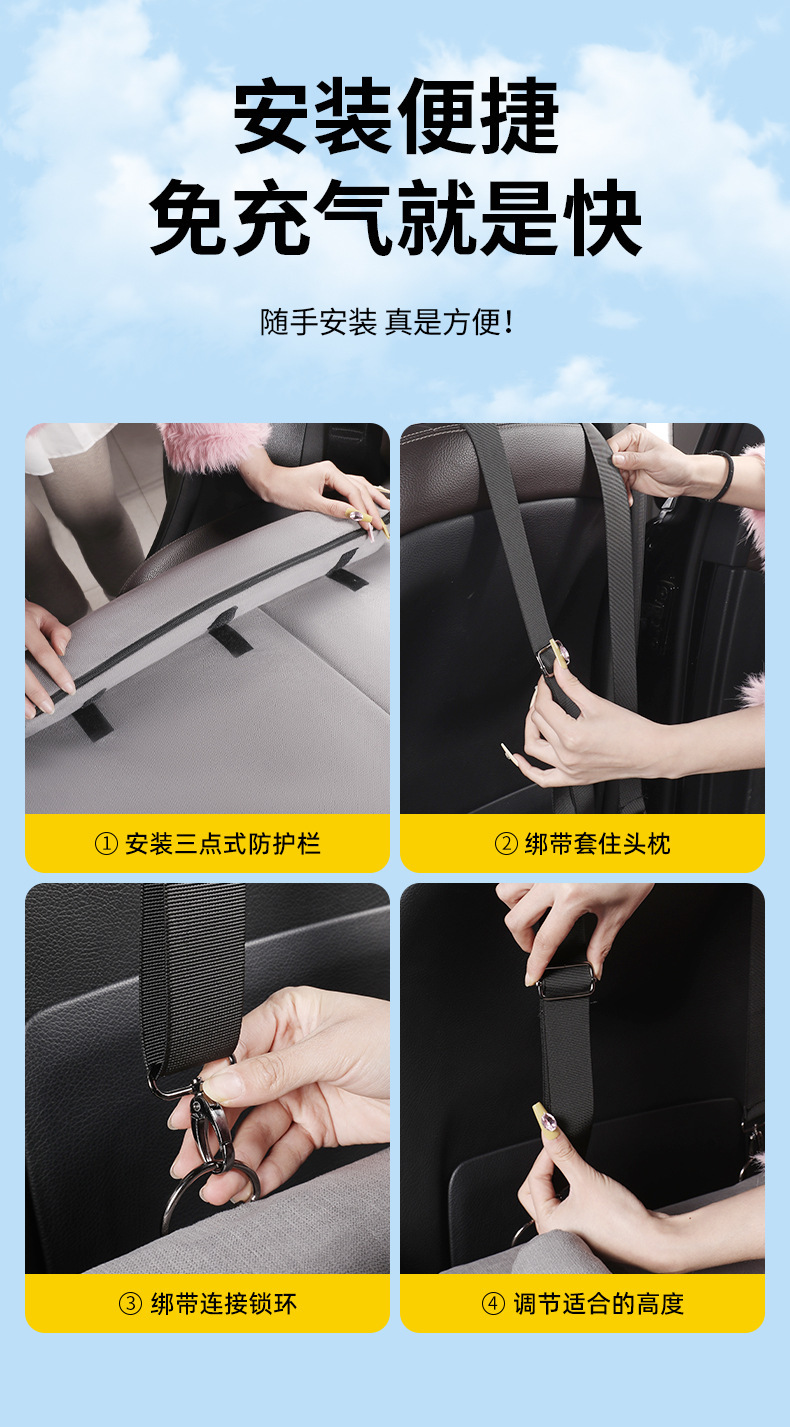 安装便捷
免充气就是快

随手安装 真是方便!

① 安装三点式防护栏

② 绑带套住头枕

③ 绑带连接锁环

④ 调节适合的高度