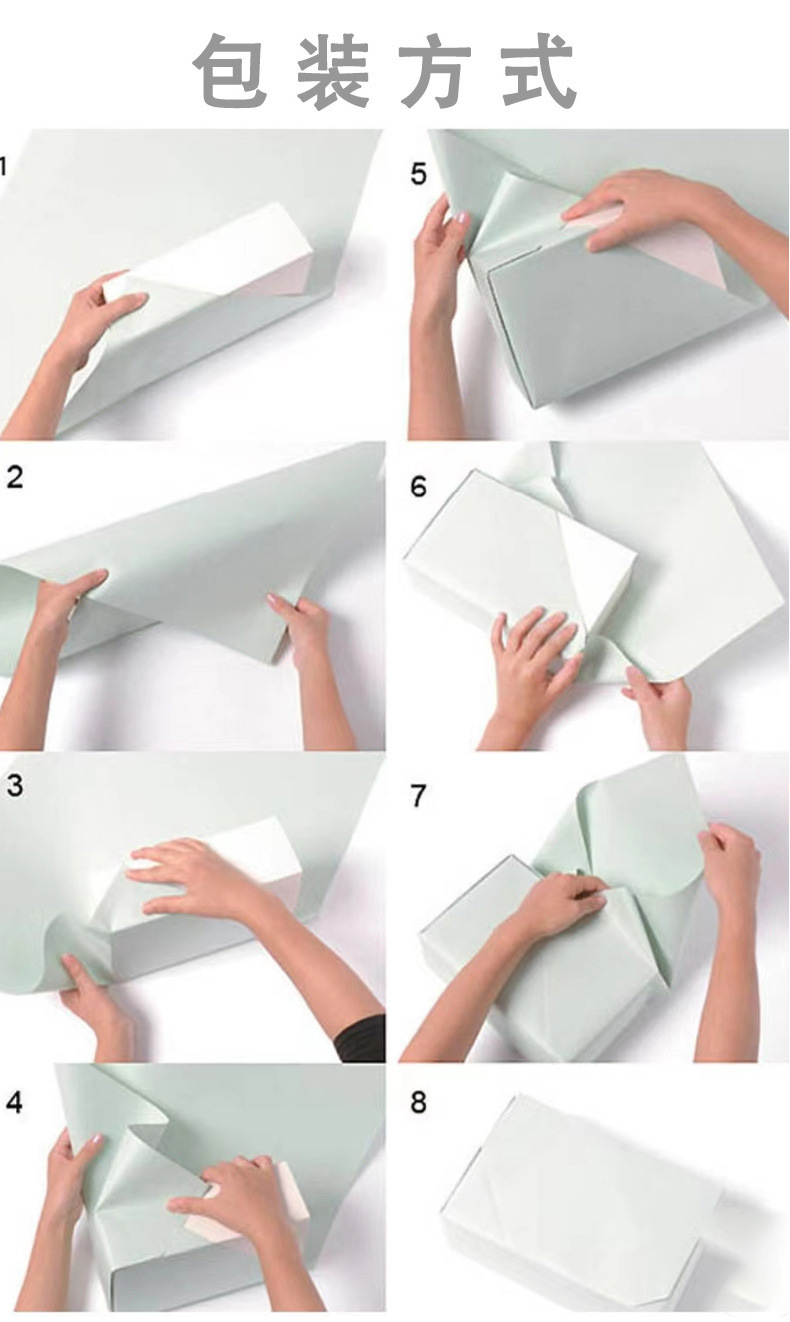 包装方式

1

2

3

4

5

6

7

8