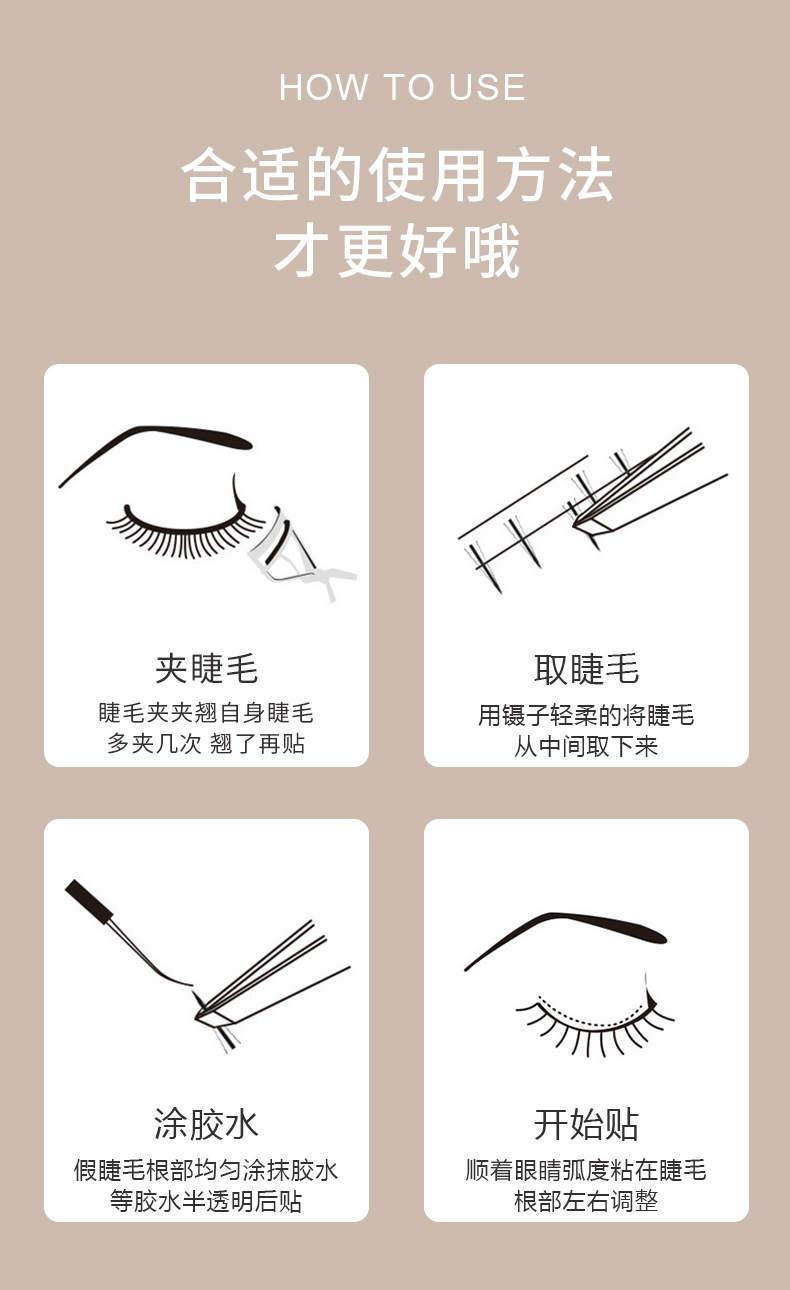 HOW TO USE

合适的使用方法
才更好哦

夹睫毛
睫毛夹夹翘自身睫毛
多夹几次 翘了再贴

取睫毛
用镊子轻柔的将睫毛
从中间取下来

涂胶水
假睫毛根部均匀涂抹胶水
等胶水半透明后贴

开始贴
顺着眼睛弧度粘在睫毛
根部左右调整