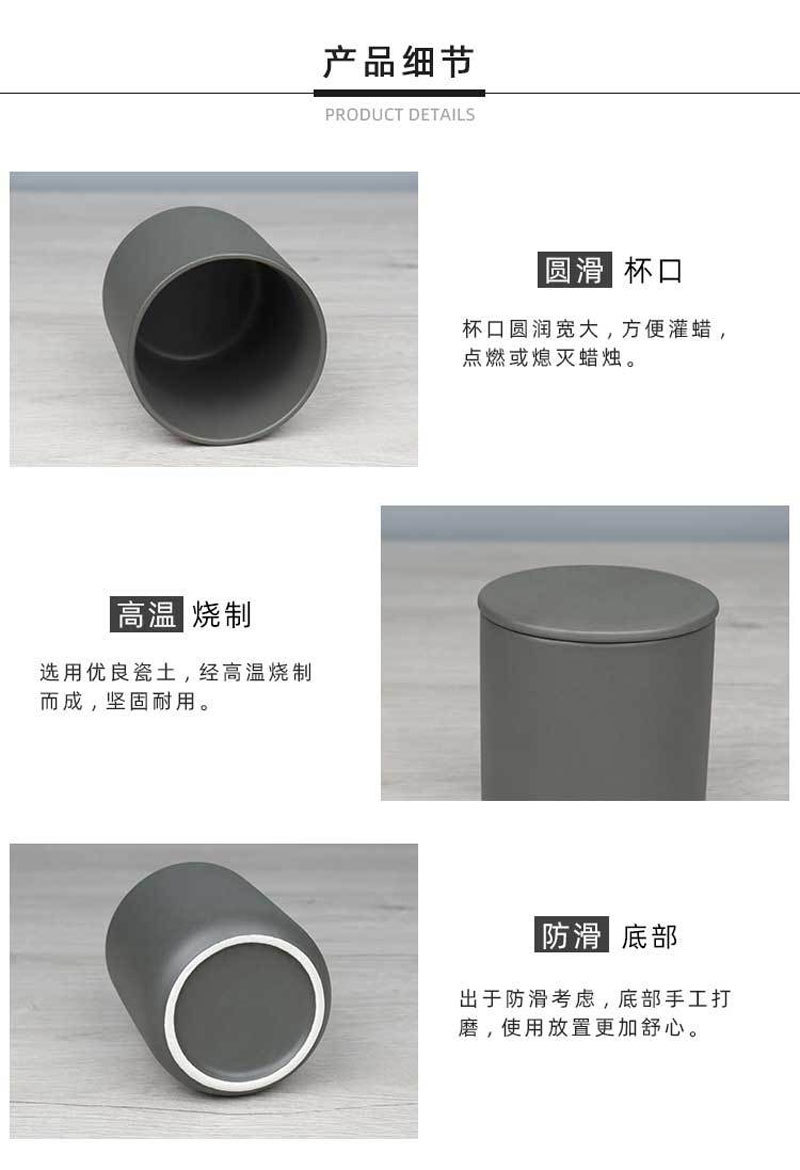 产品细节

PRODUCT DETAILS

圆滑 杯口

杯口圆润宽大，方便灌蜡，点燃或熄灭蜡烛。

高温 烧制

选用优良瓷土，经高温烧制而成，坚固耐用。

防滑 底部

出于防滑考虑，底部手工打磨，使用放置更加舒心。