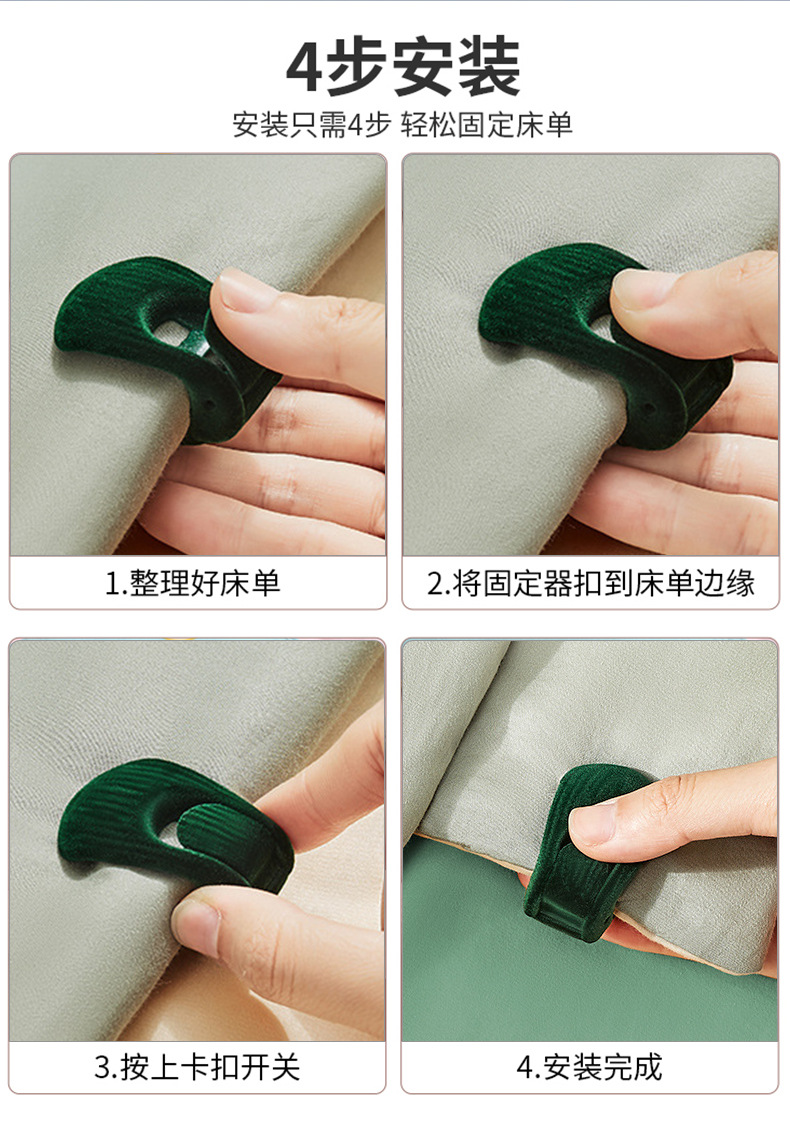 4步安装

安装只需4步 轻松固定床单

1.整理好床单

2.将固定器扣到床单边缘

3.按上卡扣开关

4.安装完成