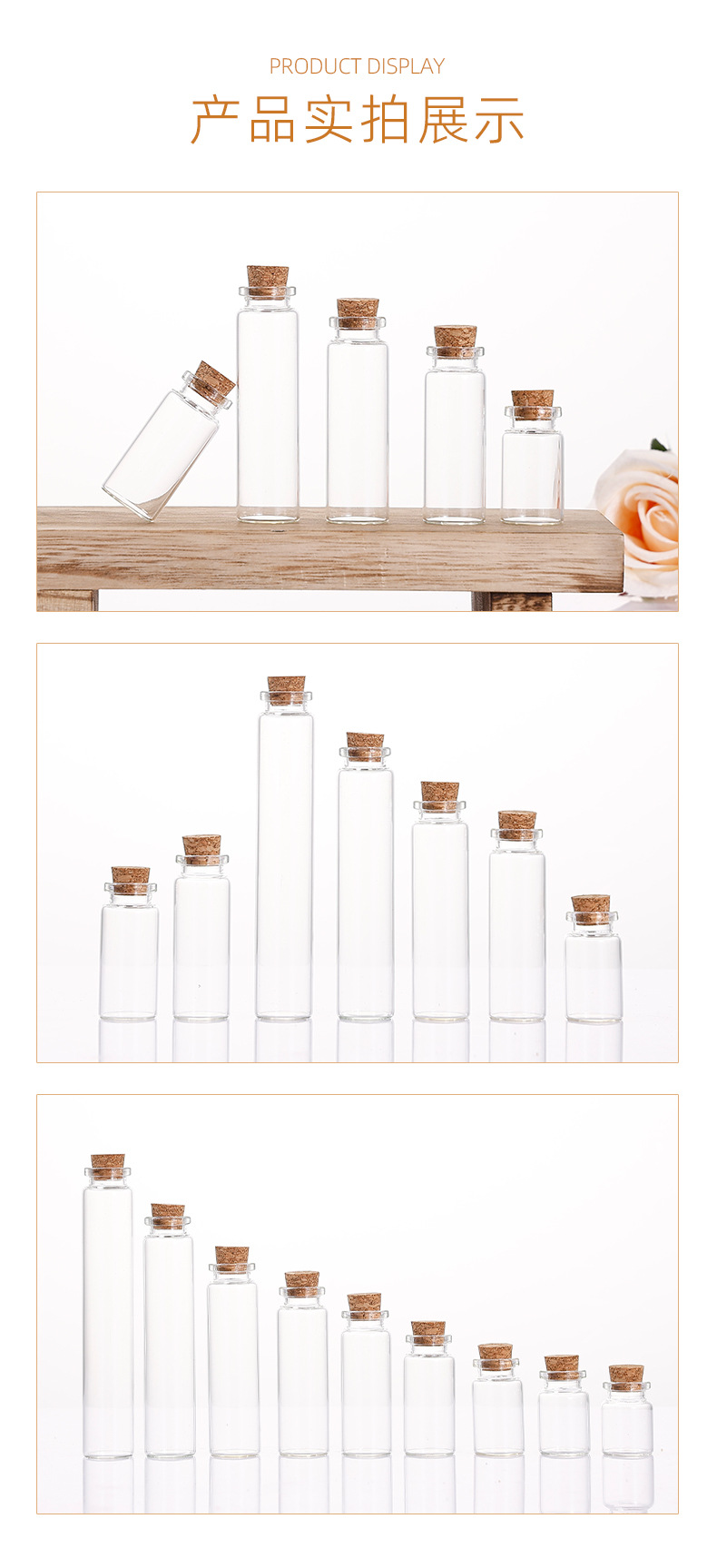 PRODUCT DISPLAY

产品实拍展示