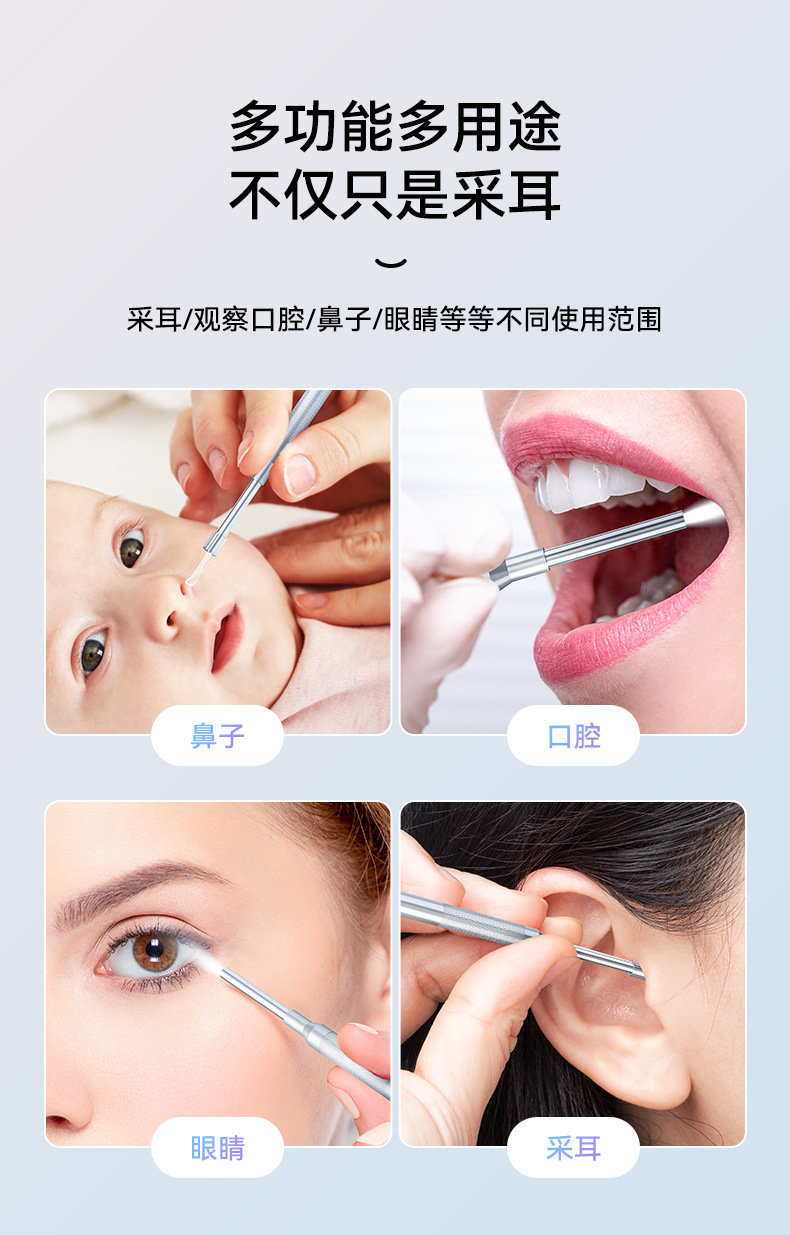 多功能多用途
不仅只是采耳

采耳/观察口腔/鼻子/眼睛等等不同使用范围

鼻子

口腔

眼睛

采耳