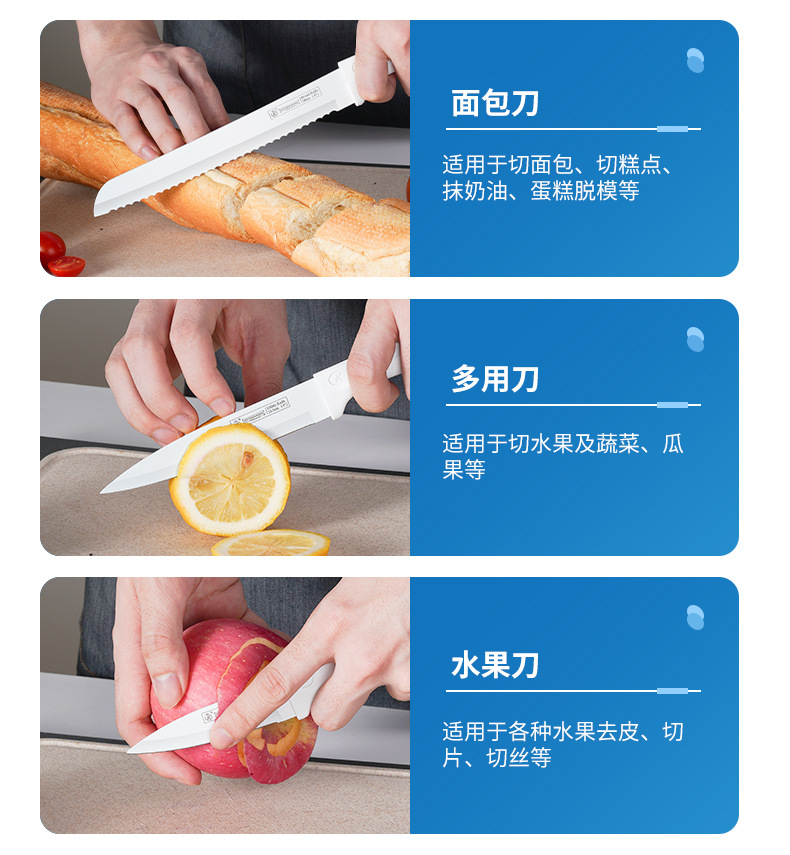 面包刀

适用于切面包、切糕点、抹奶油、蛋糕脱模等

多用刀

适用于切水果及蔬菜、瓜果等

水果刀

适用于各种水果去皮、切片、切丝等