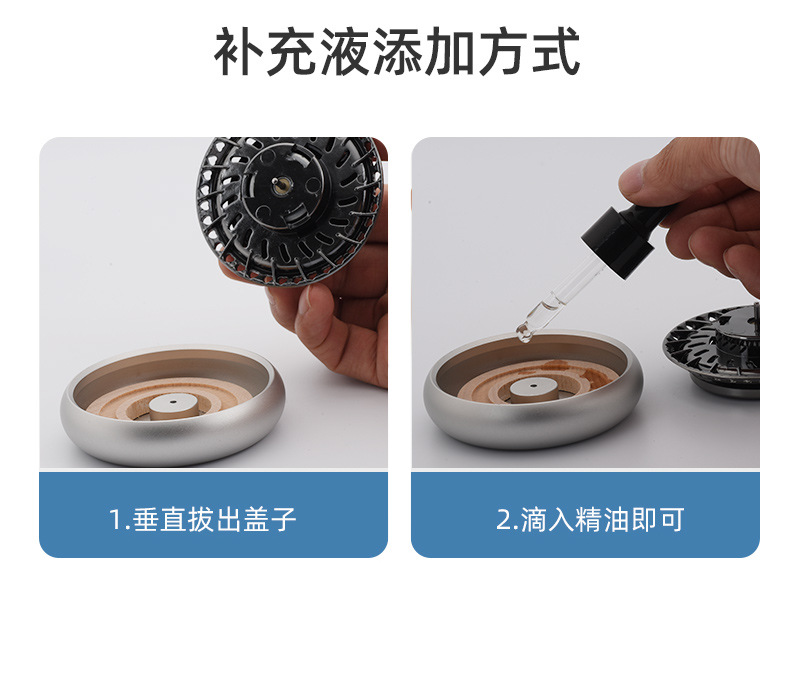 补充液添加方式

1.垂直拔出盖子

2.滴入精油即可