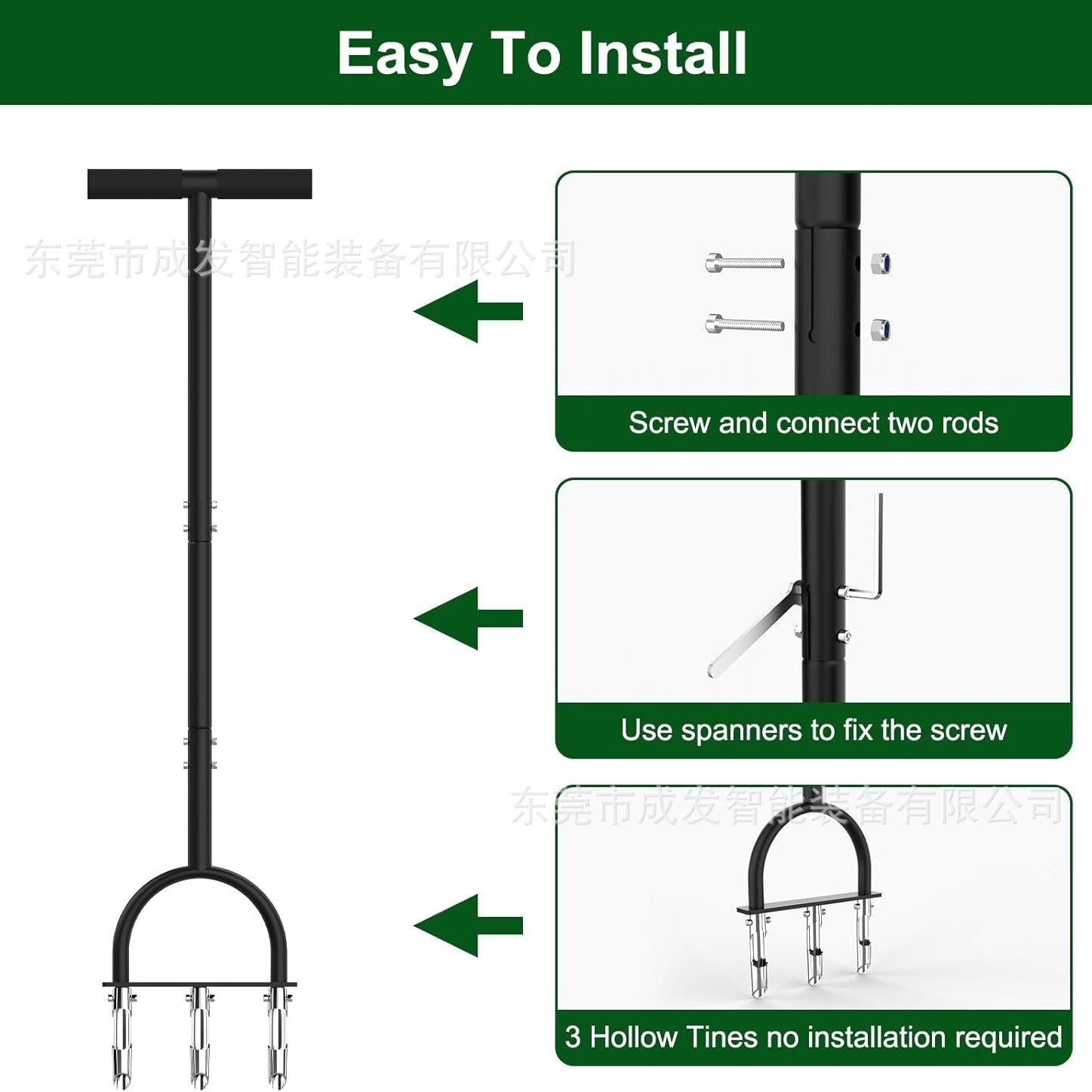 Easy To Install

东莞市成发智能装备有限公司

Screw and connect two rods

Use spanners to fix the screw

东莞市成发智能装备有限公司

3 Hollow Tines no installation required