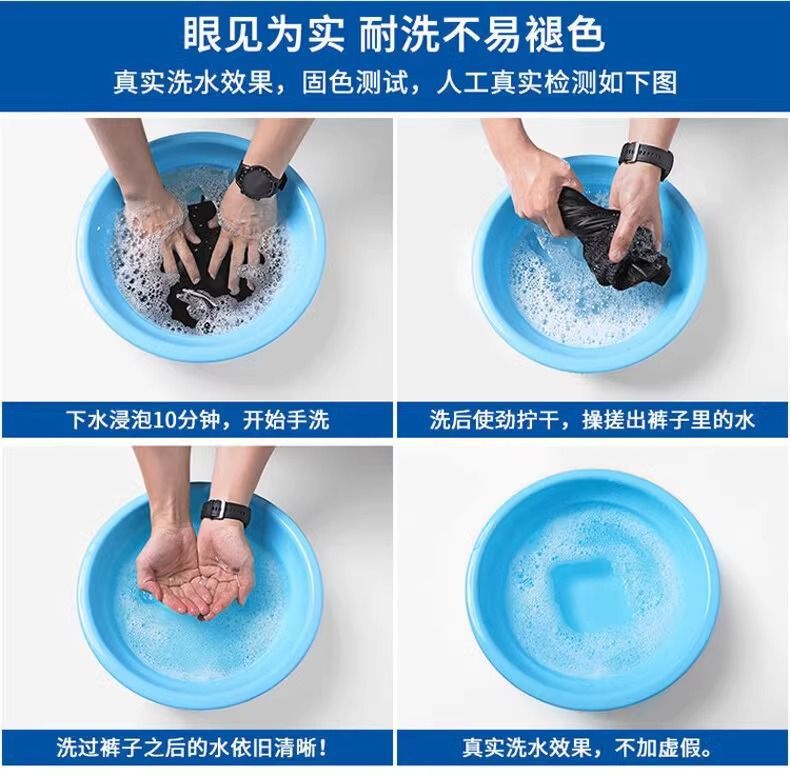 眼见为实 耐洗不易褪色
真实洗水效果，固色测试，人工真实检测如下图

下水浸泡10分钟，开始手洗

洗后使劲拧干，操搓出裤子里的水

洗过裤子之后的水依旧清晰！

真实洗水效果，不加虚假。