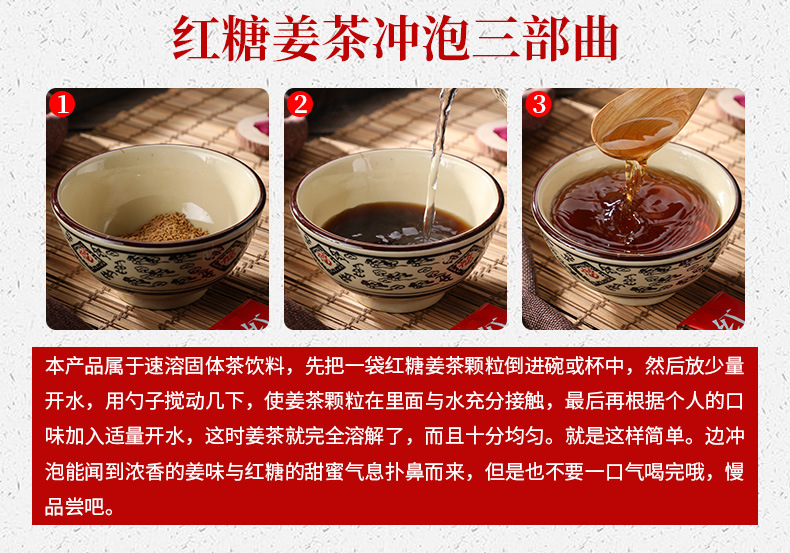 红糖姜茶冲泡三部曲

1

2

3

本产品属于速溶固体茶饮料，先把一袋红糖姜茶颗粒倒进碗或杯中，然后放少量开水，用勺子搅动几下，使姜茶颗粒在里面与水充分接触，最后再根据个人的口味加入适量开水，这时姜茶就完全溶解了，而且十分均匀。就是这样简单。边冲泡能闻到浓香的姜味与红糖的甜蜜气息扑鼻而来，但是也不要一口气喝完哦，慢品尝吧。