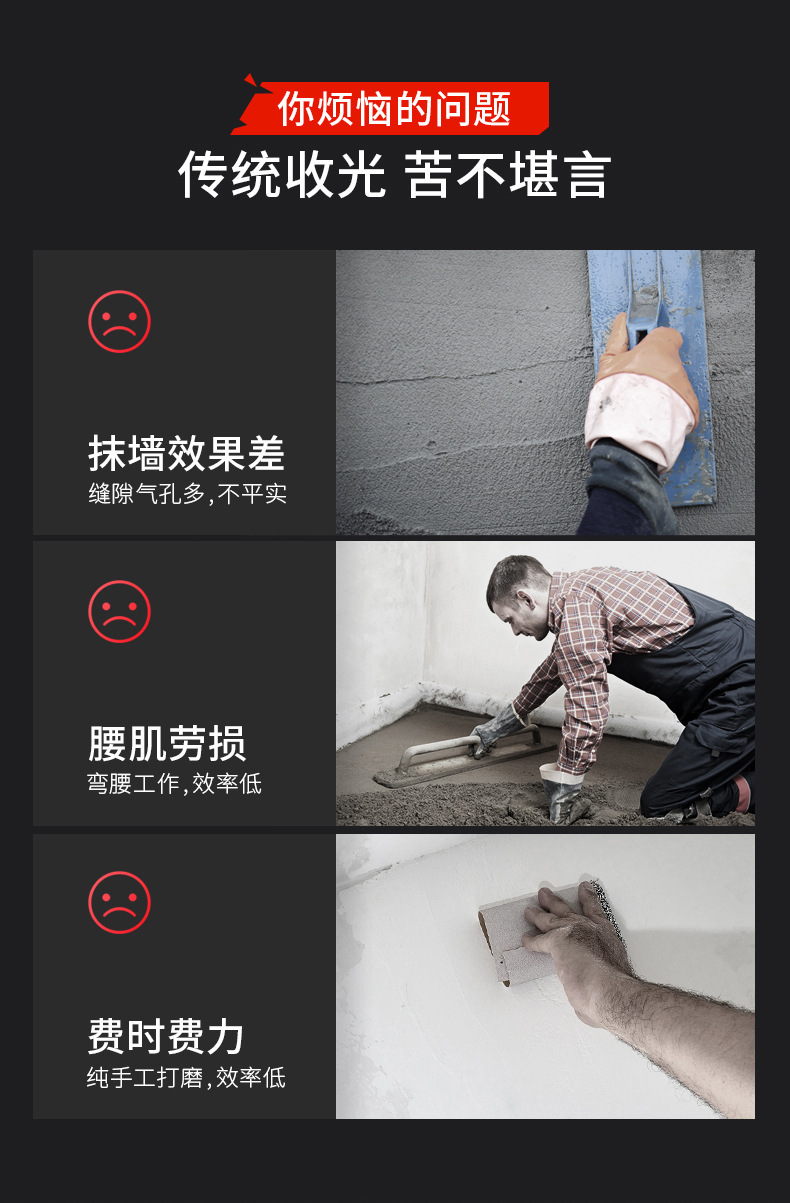 你烦恼的问题

传统收光 苦不堪言

抹墙效果差
缝隙气孔多,不平实

腰肌劳损
弯腰工作,效率低

费时费力
纯手工打磨,效率低