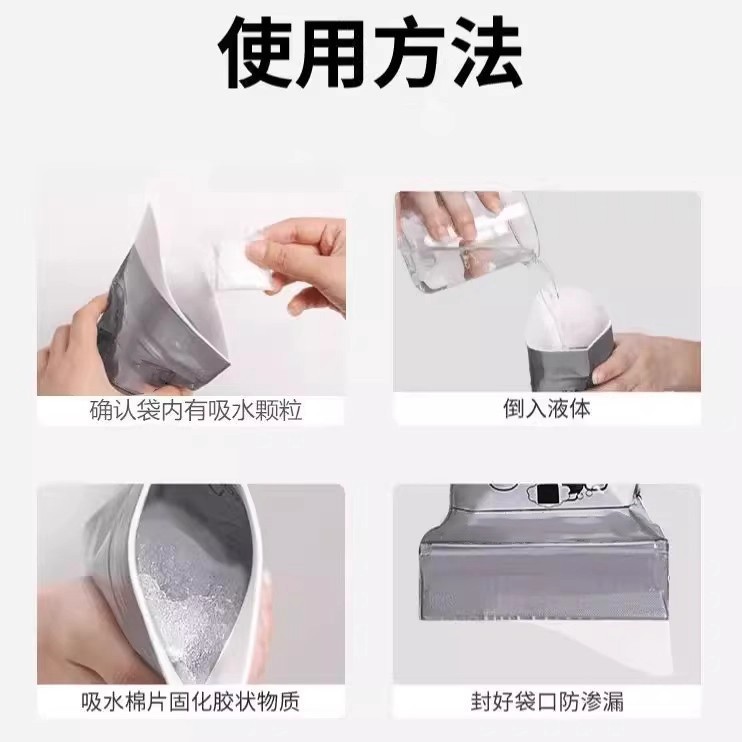 使用方法

确认袋内有吸水颗粒

倒入液体

吸水棉片固化胶状物质

封好袋口防渗漏