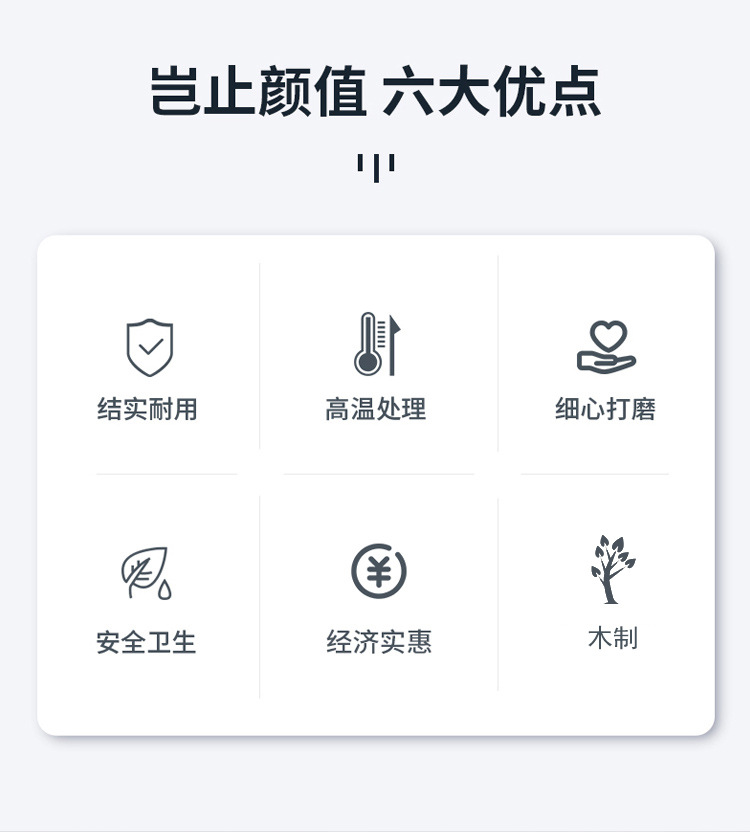 岂止颜值 六大优点

结实耐用

高温处理

细心打磨

安全卫生

经济实惠

木制