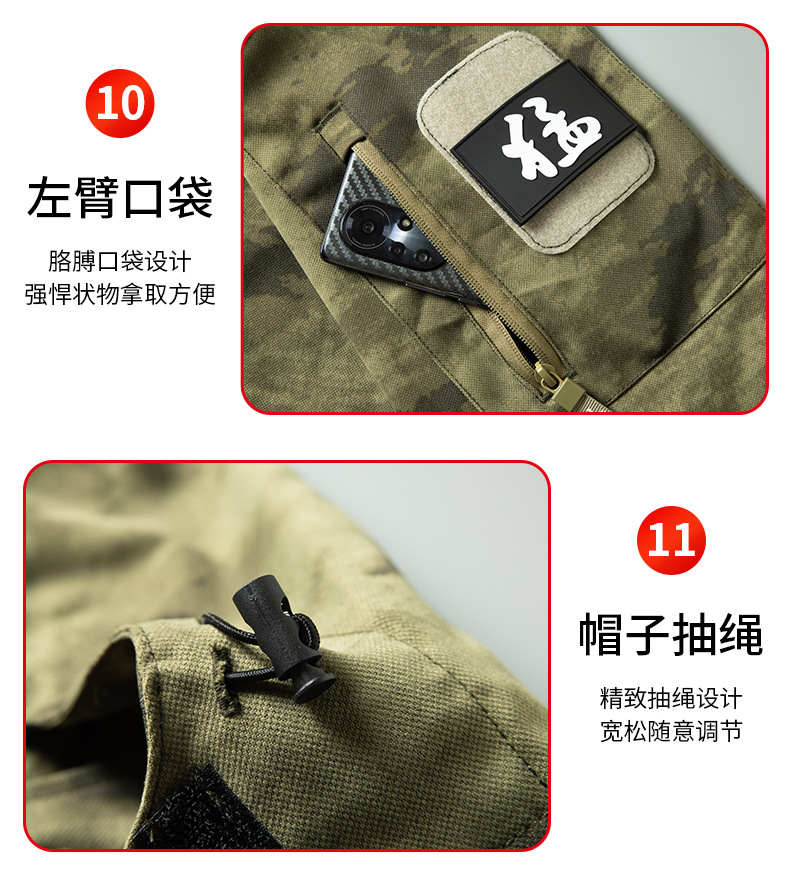 10

左臂口袋

胳膊口袋设计
强悍状物拿取方便

猛

11

帽子抽绳

精致抽绳设计
宽松随意调节