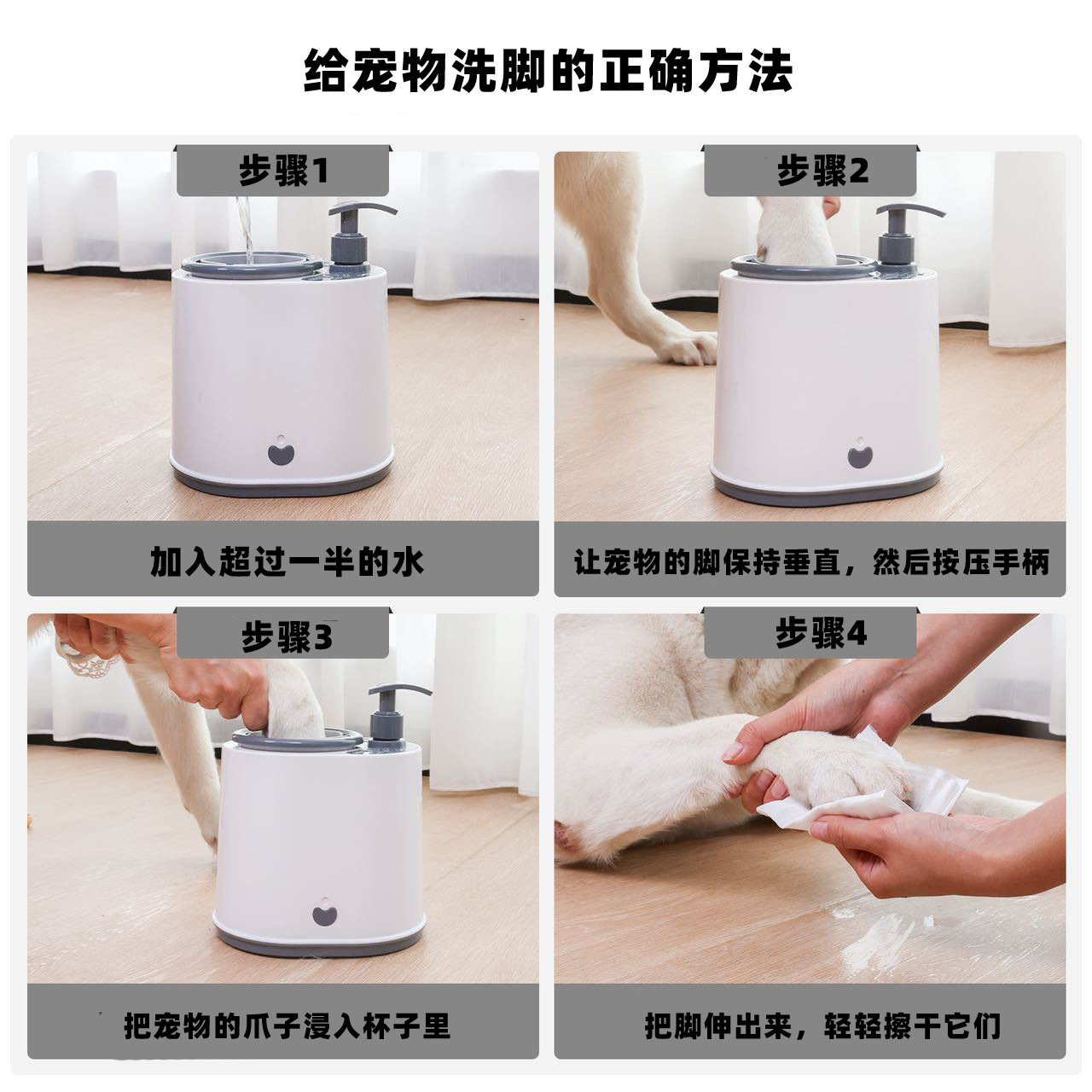 给宠物洗脚的正确方法

步骤1

加入超过一半的水

步骤2

让宠物的脚保持垂直，然后按压手柄

步骤3

把宠物的爪子浸入杯子里

步骤4

把脚伸出来，轻轻擦干它们