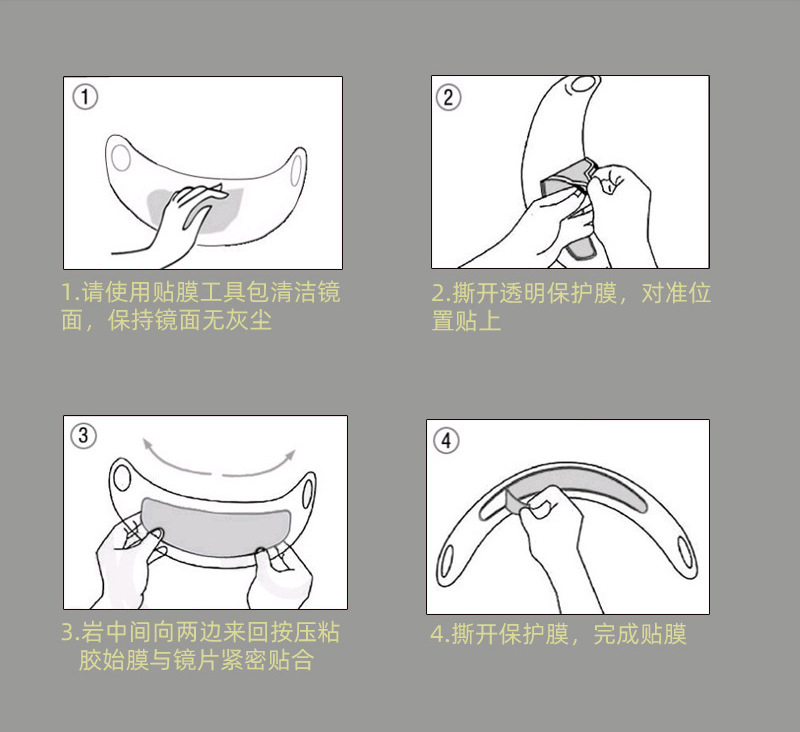 ①

1.请使用贴膜工具包清洁镜面，保持镜面无灰尘

②

2.撕开透明保护膜，对准位置贴上

③

3.岩中间向两边来回按压粘胶始膜与镜片紧密贴合

④

4.撕开保护膜，完成贴膜