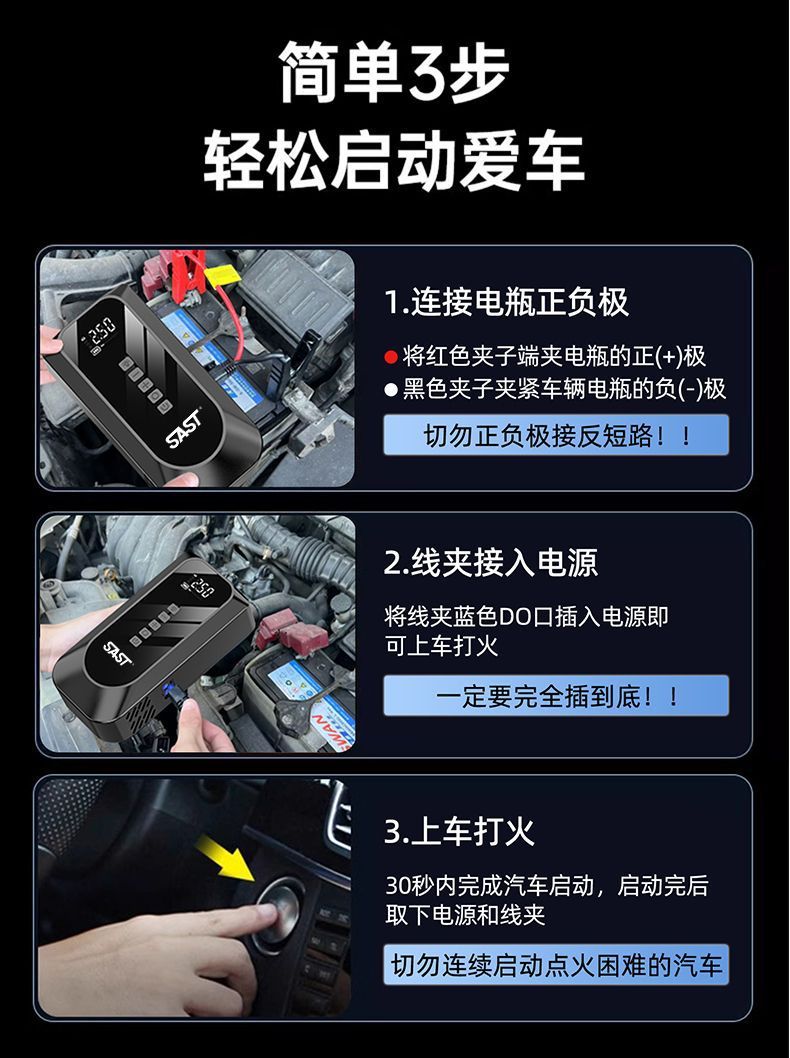 简单3步
轻松启动爱车

250
SAST

1.连接电瓶正负极

● 将红色夹子端夹电瓶的正(+)极
● 黑色夹子夹紧车辆电瓶的负(-)极

切勿正负极接反短路！！

250
SAST

2.线夹接入电源

将线夹蓝色DO口插入电源即可上车打火

一定要完全插到底！！

3.上车打火

30秒内完成汽车启动，启动完后取下电源和线夹

切勿连续启动点火困难的汽车