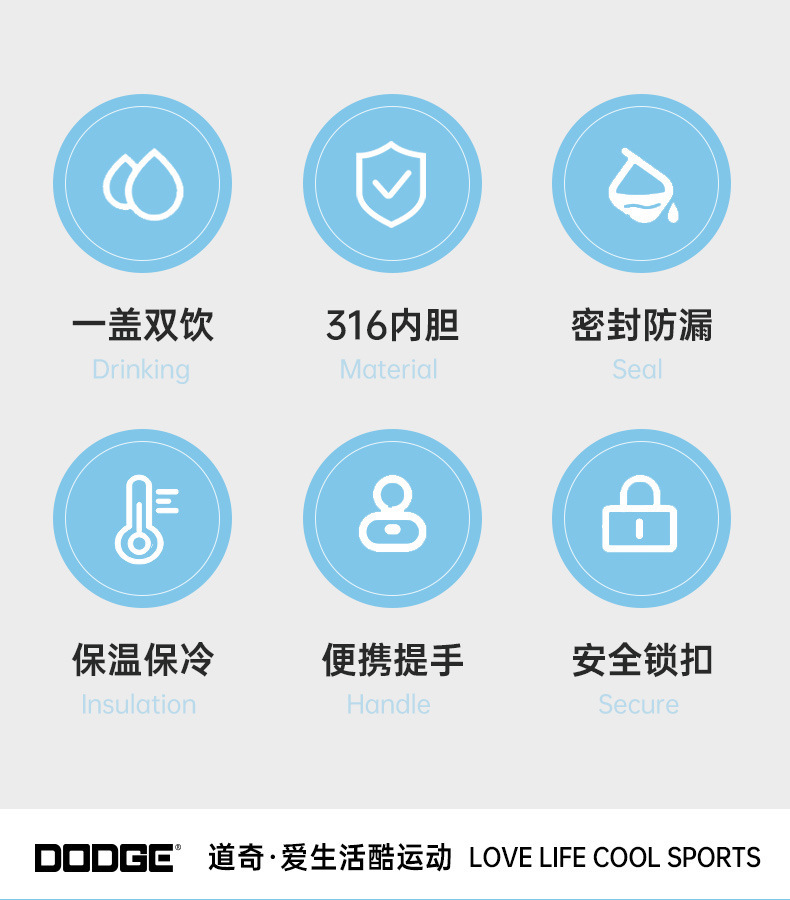 一盖双饮
Drinking

316内胆
Material

密封防漏
Seal

保温保冷
Insulation

便携提手
Handle

安全锁扣
Secure

DODGE®

道奇·爱生活酷运动 LOVE LIFE COOL SPORTS