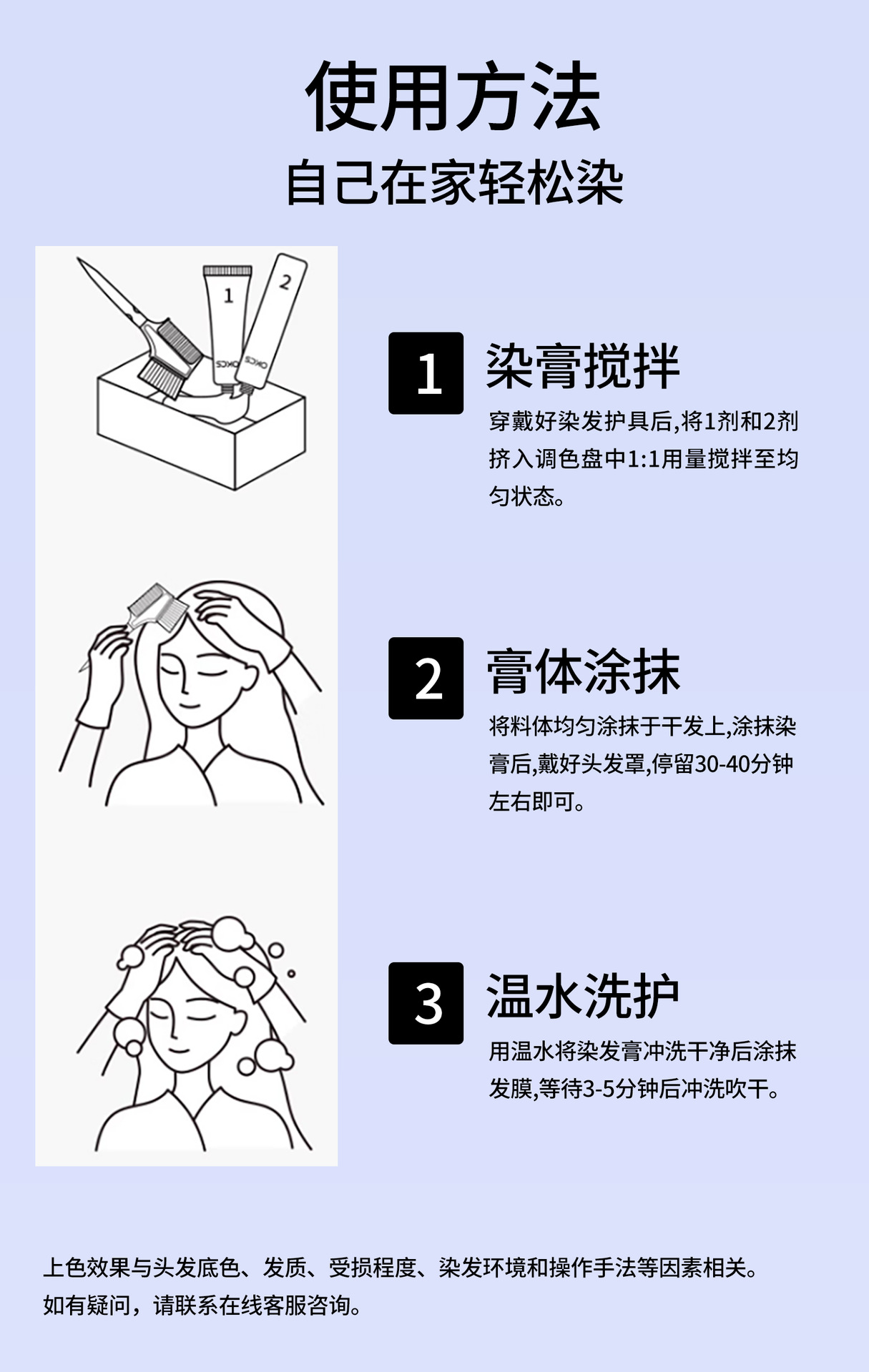 使用方法
自己在家轻松染

1
2
OKCS
OKCS

1 染膏搅拌
穿戴好染发护具后,将1剂和2剂挤入调色盘中1:1用量搅拌至均匀状态。

2 膏体涂抹
将料体均匀涂抹于干发上,涂抹染膏后,戴好头发罩,停留30-40分钟左右即可。

3 温水洗护
用温水将染发膏冲洗干净后涂抹发膜,等待3-5分钟后冲洗吹干。

上色效果与头发底色、发质、受损程度、染发环境和操作手法等因素相关。
如有疑问，请联系在线客服咨询。