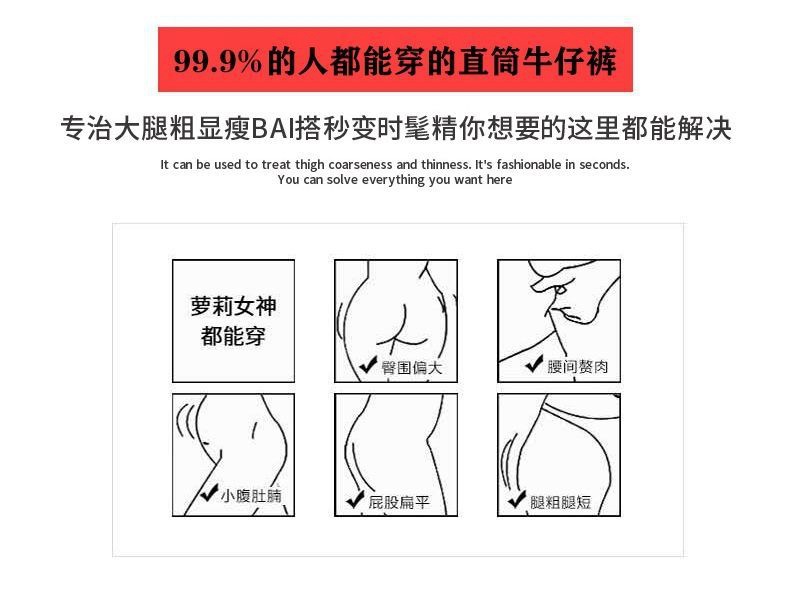 99.9%的人都能穿的直筒牛仔裤

专治大腿粗显瘦BAI搭秒变时髦精你想要的这里都能解决

It can be used to treat thigh coarseness and thinness. It's fashionable in seconds.
You can solve everything you want here

萝莉女神
都能穿

✔臀围偏大

✔腰间赘肉

✔小腹肚腩

✔屁股扁平

✔腿粗腿短