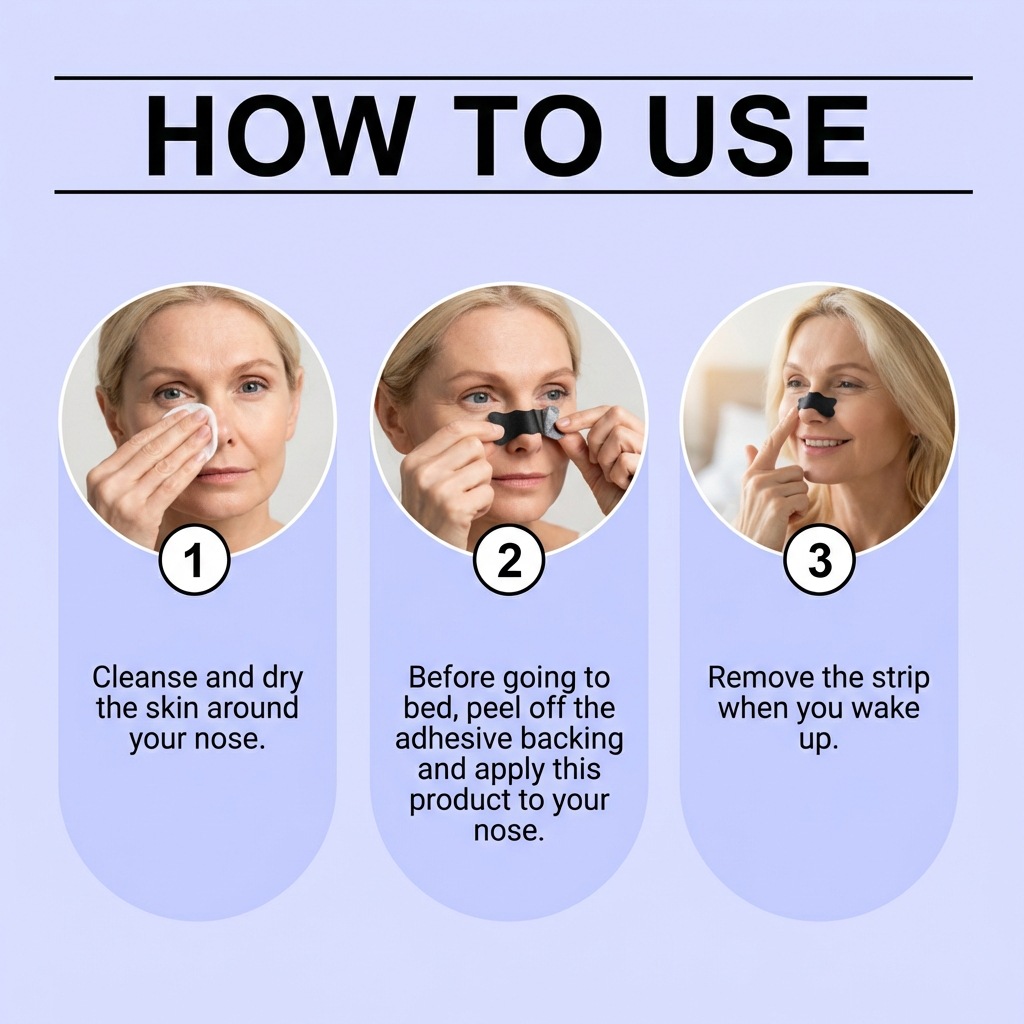 HOW TO USE

1

Cleanse and dry the skin around your nose.

2

Before going to bed, peel off the adhesive backing and apply this product to your nose.

3

Remove the strip when you wake up.