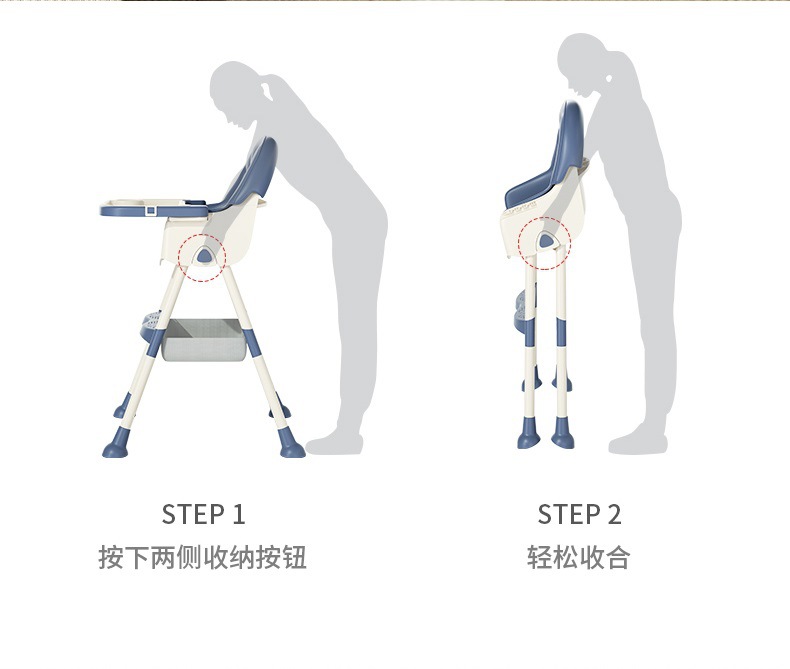 STEP 1
按下两侧收纳按钮

STEP 2
轻松收合