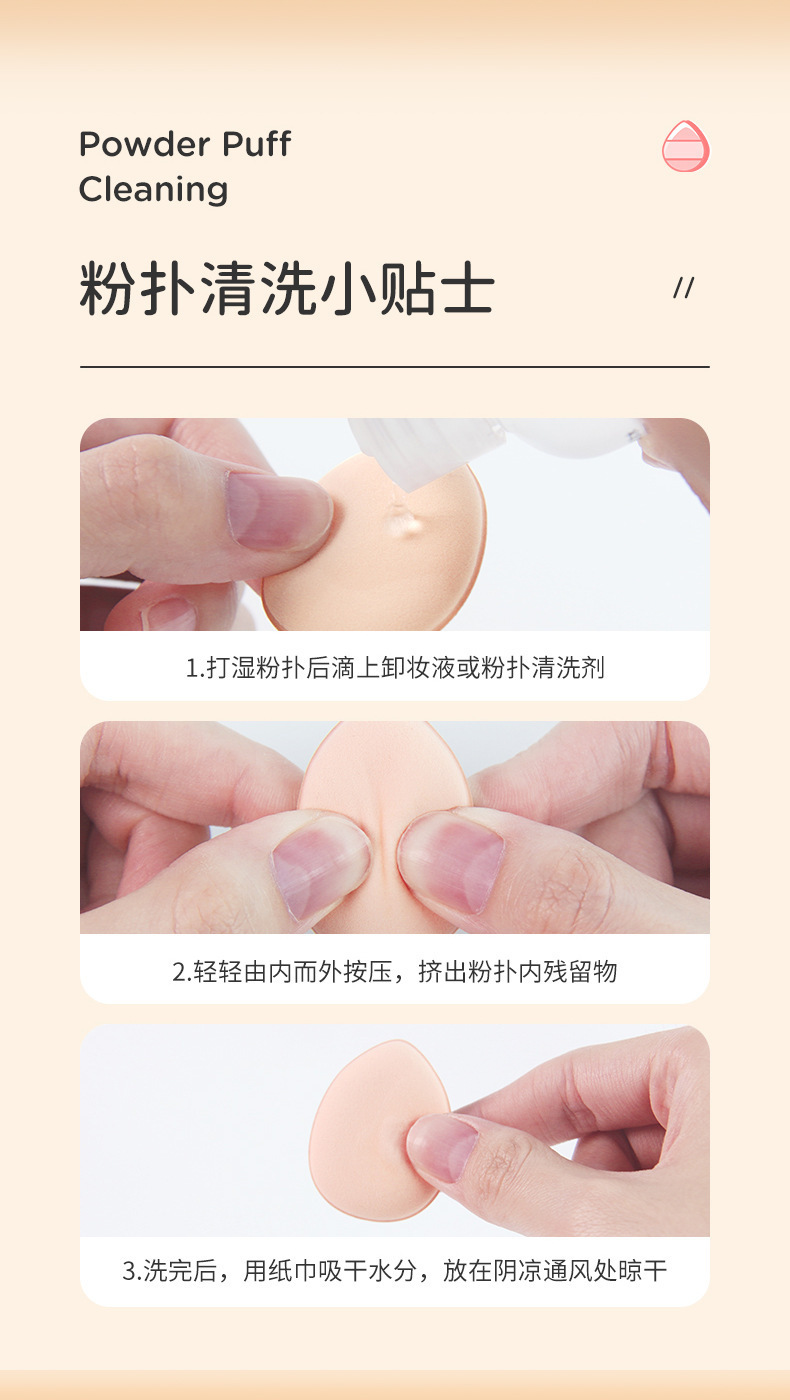 Powder Puff
Cleaning

粉扑清洗小贴士

//

1.打湿粉扑后滴上卸妆液或粉扑清洗剂

2.轻轻由内而外按压，挤出粉扑内残留物

3.洗完后，用纸巾吸干水分，放在阴凉通风处晾干