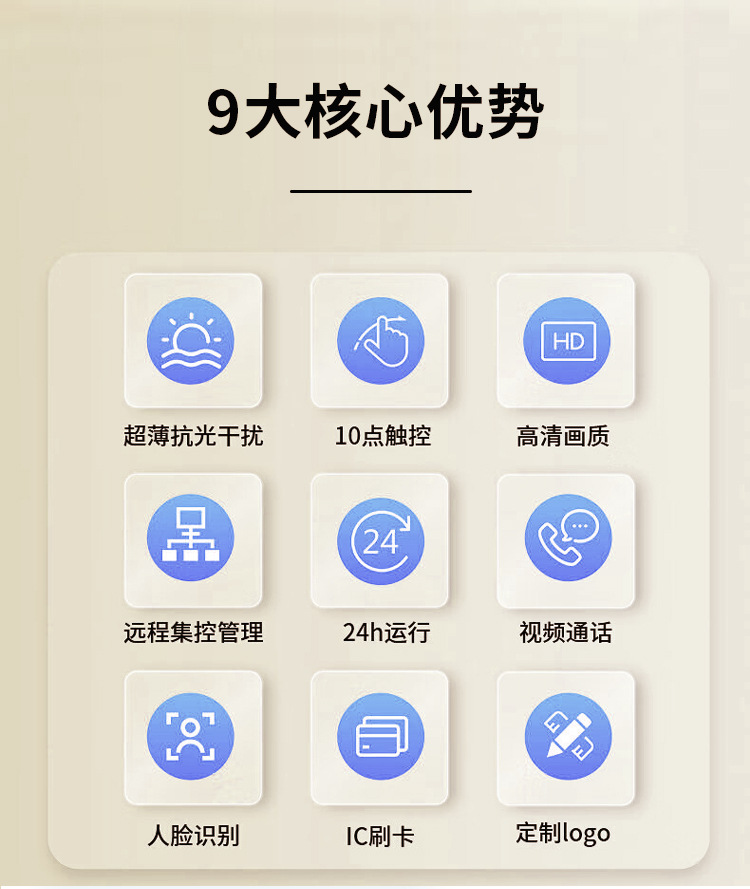 9大核心优势

HD

超薄抗光干扰

10点触控

高清画质

24

远程集控管理

24h运行

视频通话

人脸识别

IC刷卡

定制logo