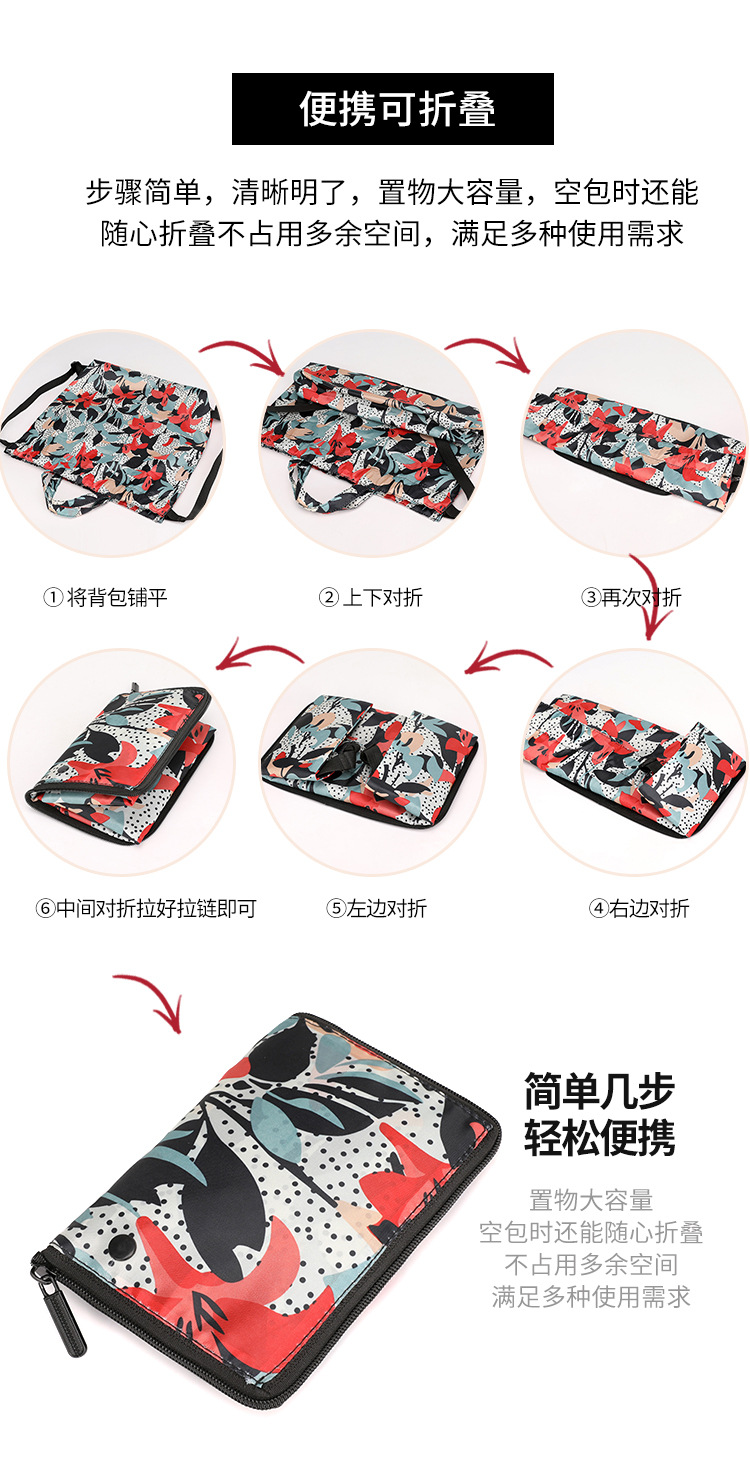 便携可折叠

步骤简单，清晰明了，置物大容量，空包时还能随心折叠不占用多余空间，满足多种使用需求

①将背包铺平

②上下对折

③再次对折

⑥中间对折拉好拉链即可

⑤左边对折

④右边对折

简单几步
轻松便携

置物大容量
空包时还能随心折叠
不占用多余空间
满足多种使用需求