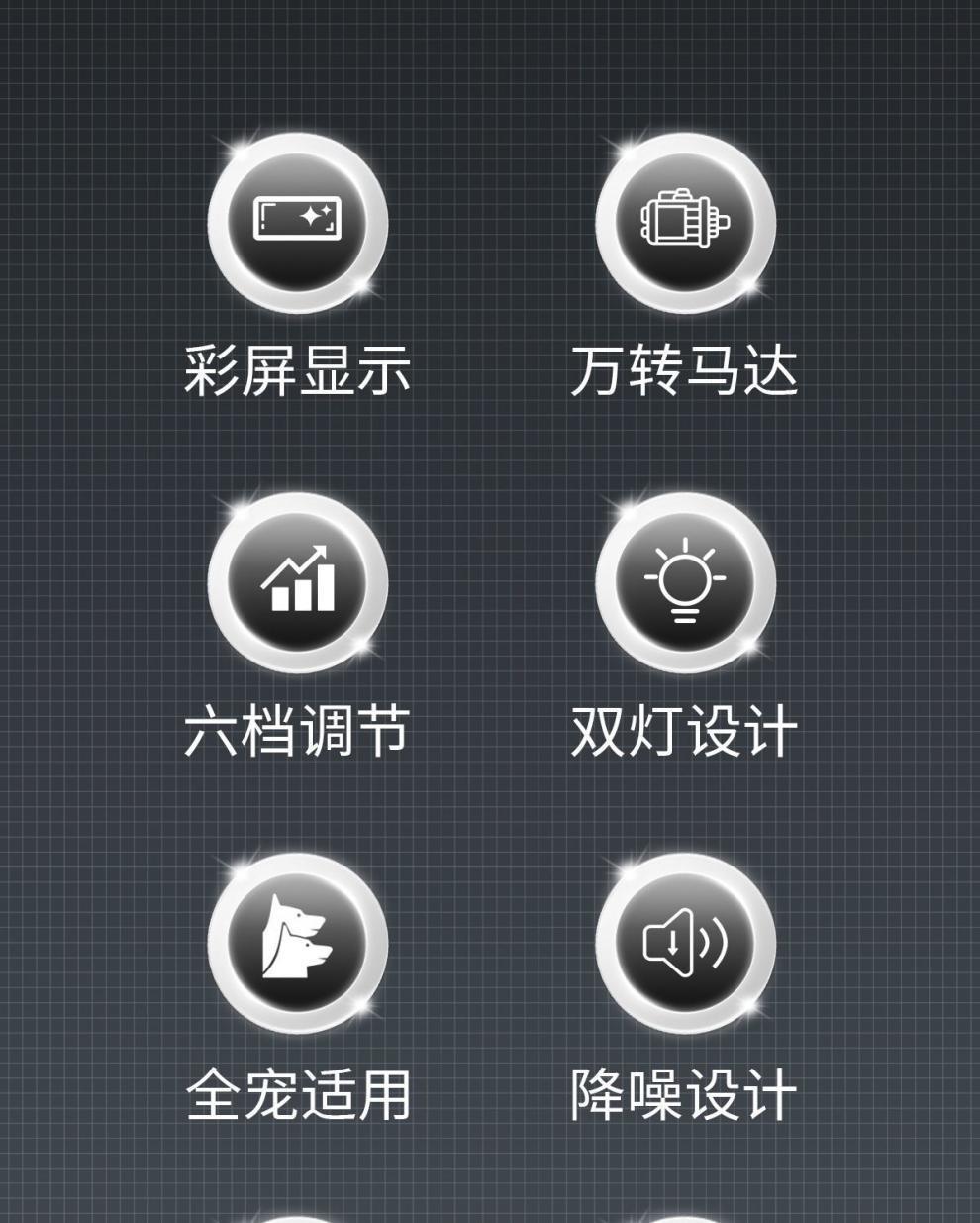 彩屏显示

万转马达

六档调节

双灯设计

全宠适用

降噪设计