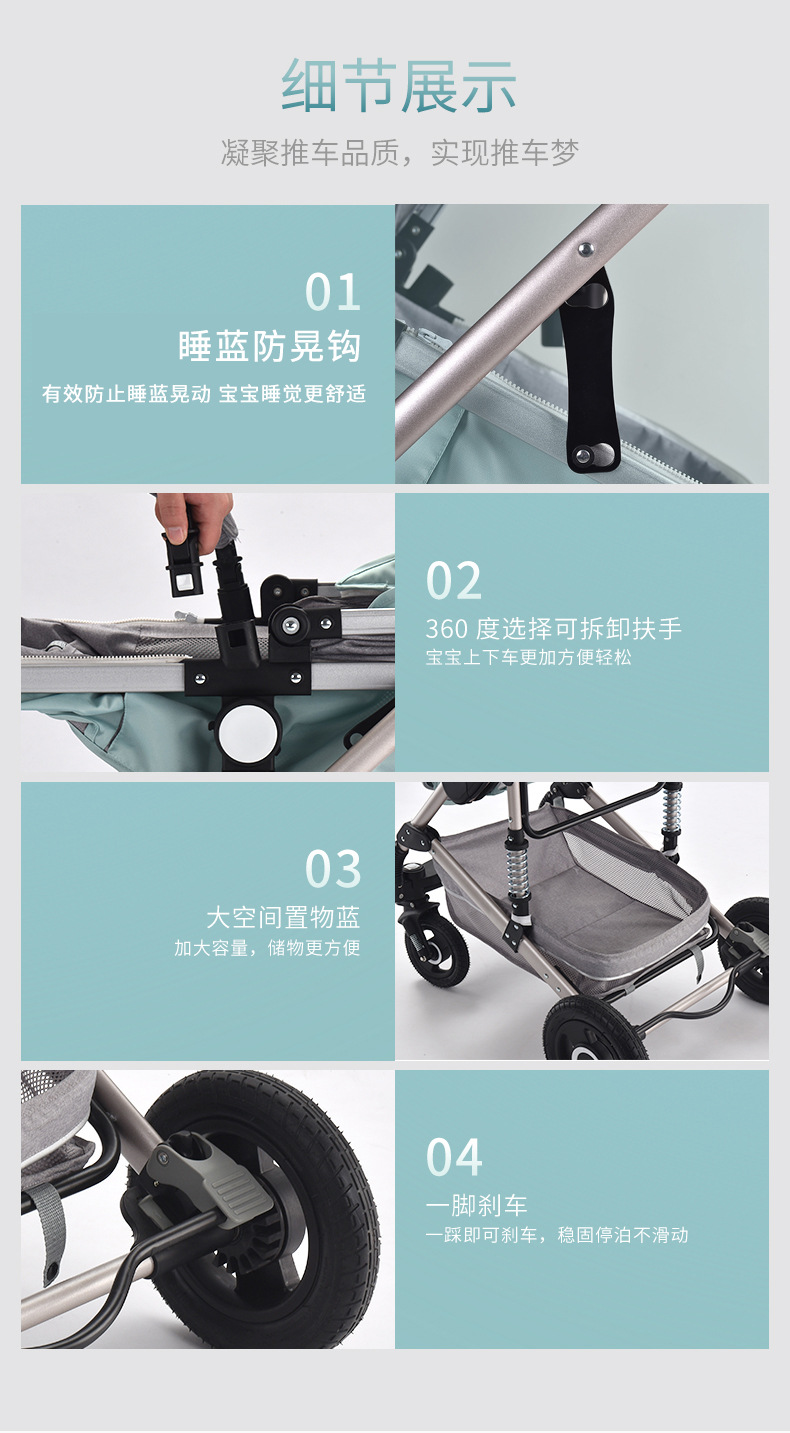 细节展示

凝聚推车品质，实现推车梦

01

睡蓝防晃钩

有效防止睡蓝晃动 宝宝睡觉更舒适

02

360 度选择可拆卸扶手

宝宝上下车更加方便轻松

03

大空间置物蓝

加大容量，储物更方便

04

一脚刹车

一踩即可刹车，稳固停泊不滑动