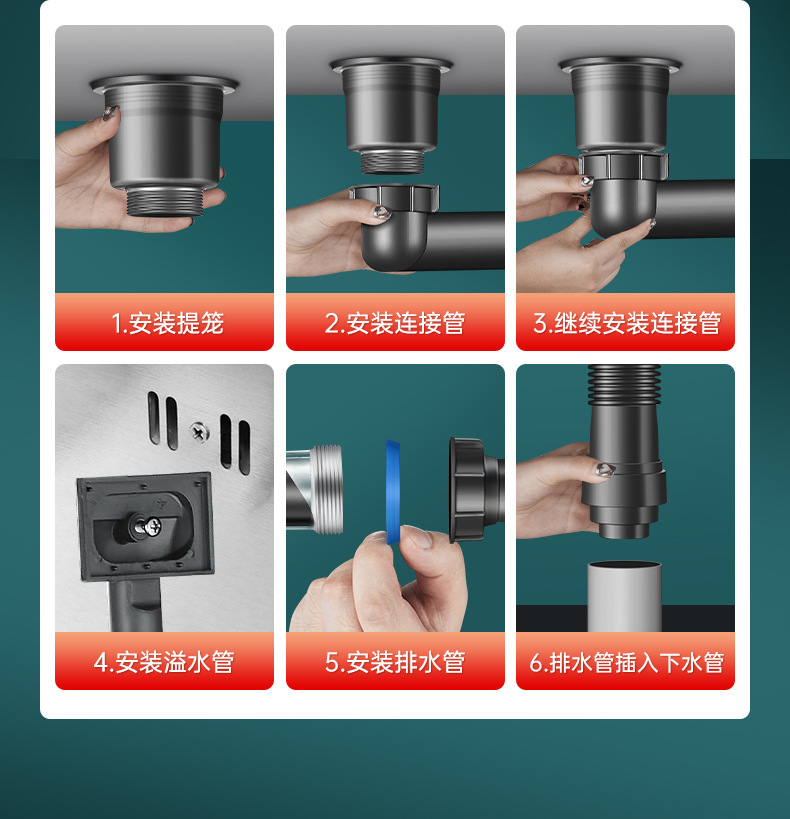 1.安装提笼

2.安装连接管

3.继续安装连接管

4.安装溢水管

5.安装排水管

6.排水管插入下水管