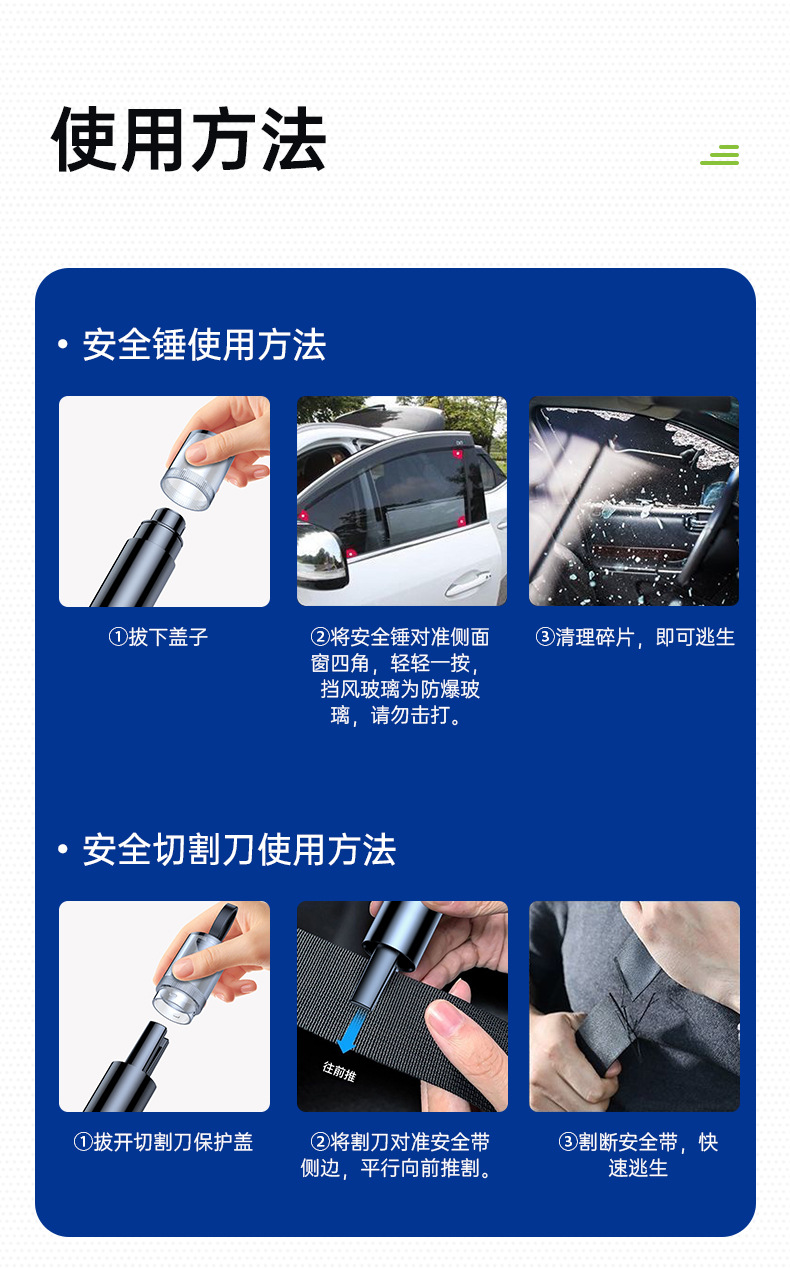 使用方法

• 安全锤使用方法

①拔下盖子

②将安全锤对准侧面窗四角，轻轻一按，挡风玻璃为防爆玻璃，请勿击打。

③清理碎片，即可逃生

• 安全切割刀使用方法

往前推

①拔开切割刀保护盖

②将割刀对准安全带侧边，平行向前推割。

③割断安全带，快速逃生