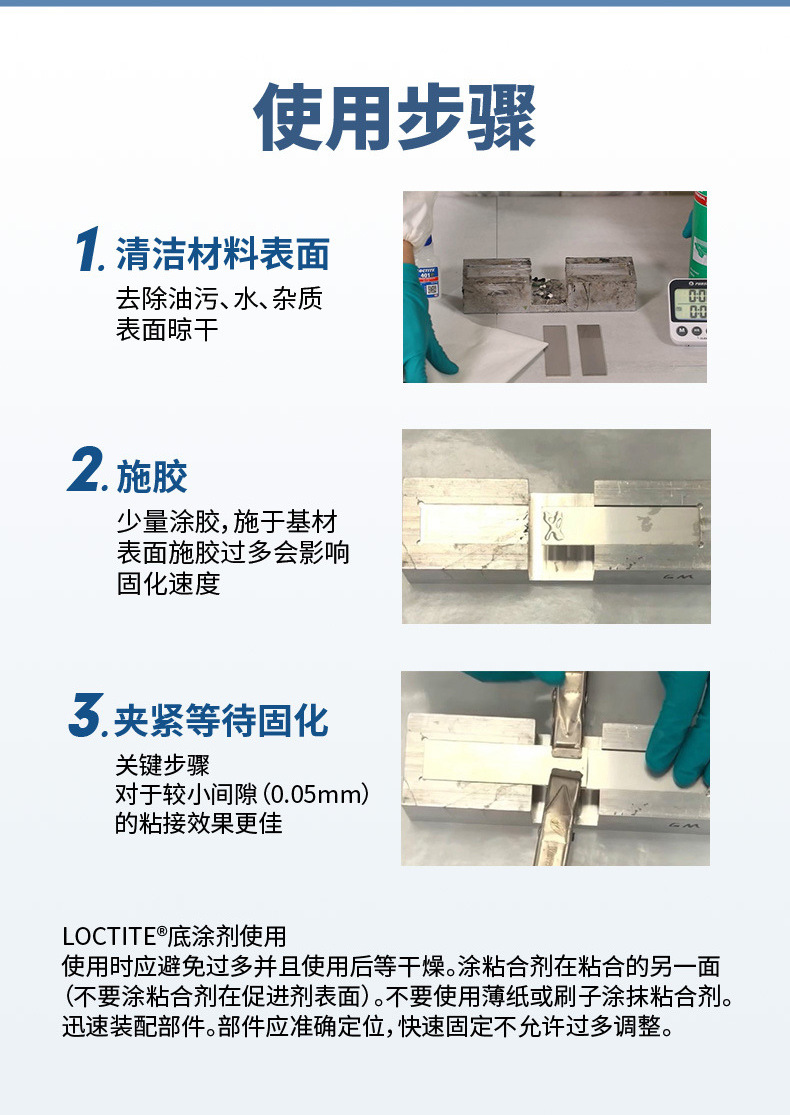 使用步骤

1. 清洁材料表面

去除油污、水、杂质
表面晾干

LOCTITE
401

2. 施胶

少量涂胶，施于基材
表面施胶过多会影响
固化速度

3. 夹紧等待固化

关键步骤
对于较小间隙（0.05mm）
的粘接效果更佳

LOCTITE®底涂剂使用
使用时应避免过多并且使用后等干燥。涂粘合剂在粘合的另一面（不要涂粘合剂在促进剂表面）。不要使用薄纸或刷子涂抹粘合剂。迅速装配部件。部件应准确定位，快速固定不允许过多调整。