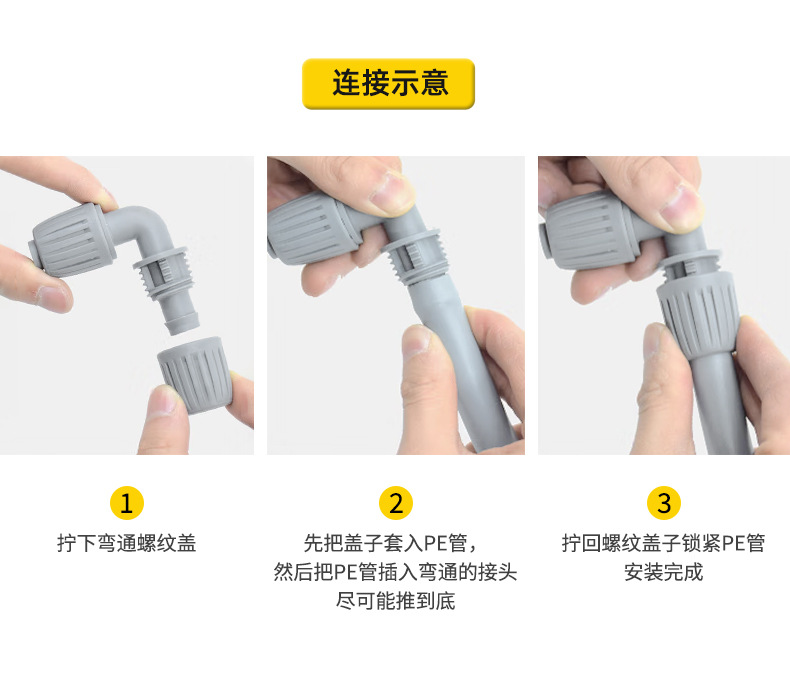 连接示意

1
拧下弯通螺纹盖

2
先把盖子套入PE管，
然后把PE管插入弯通的接头
尽可能推到底

3
拧回螺纹盖子锁紧PE管
安装完成