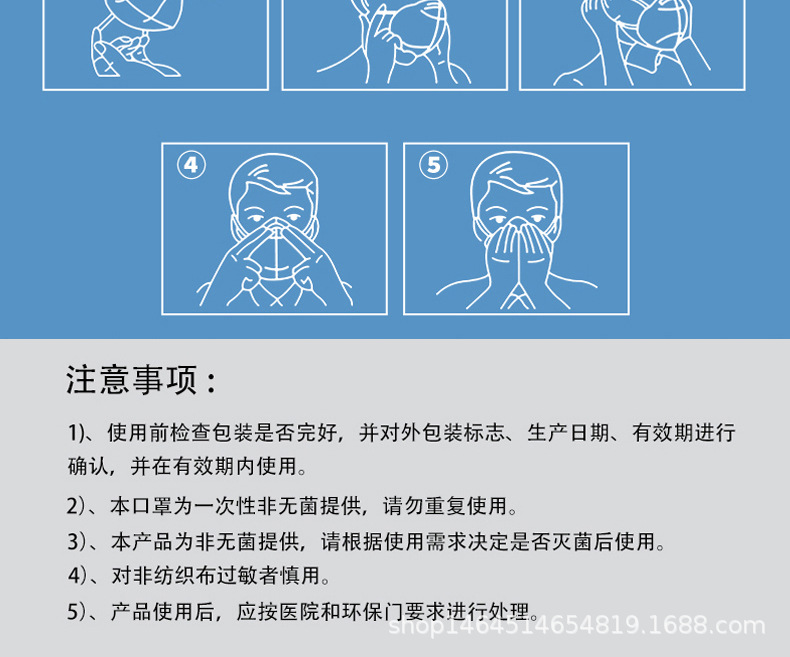 ④

⑤

注意事项：

1)、使用前检查包装是否完好，并对外包装标志、生产日期、有效期进行确认，并在有效期内使用。

2)、本口罩为一次性非无菌提供，请勿重复使用。

3)、本产品为非无菌提供，请根据使用需求决定是否灭菌后使用。

4)、对非纺织布过敏者慎用。

5)、产品使用后，应按医院和环保门要求进行处理。

shop1464514654819.1688.com