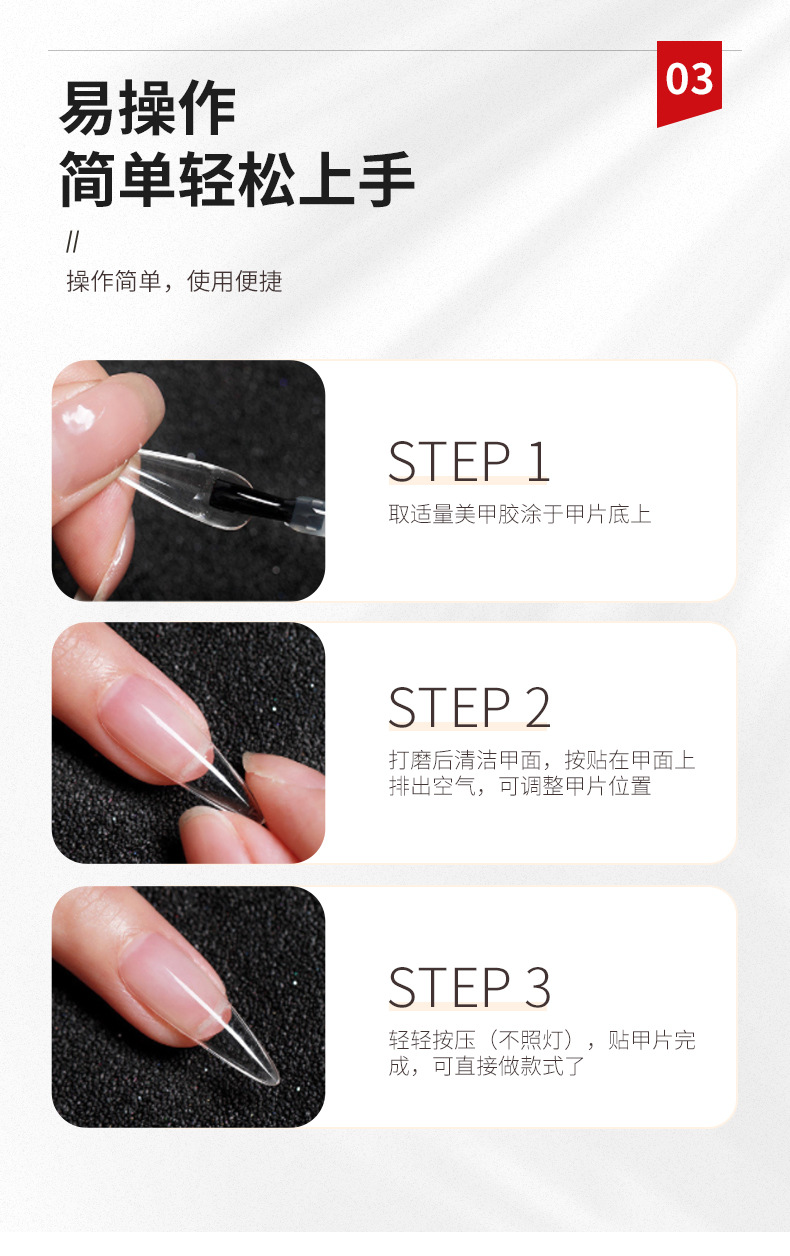 03

易操作
简单轻松上手

//

操作简单，使用便捷

STEP 1
取适量美甲胶涂于甲片底上

STEP 2
打磨后清洁甲面，按贴在甲面上排出空气，可调整甲片位置

STEP 3
轻轻按压（不照灯），贴甲片完成，可直接做款式了