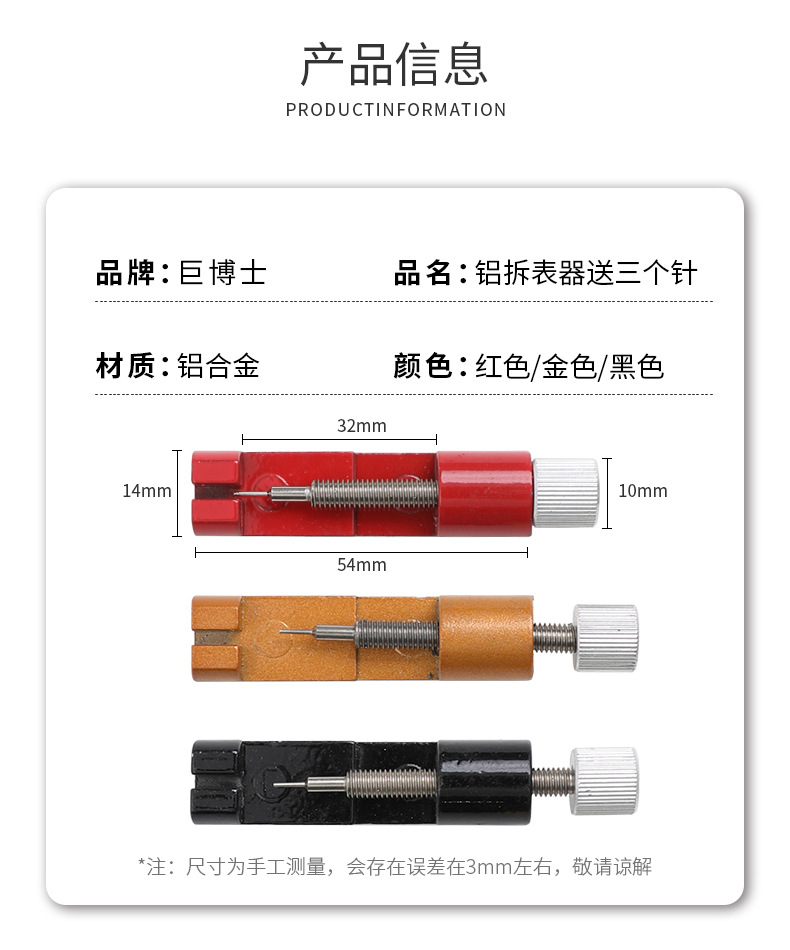 产品信息
PRODUCTINFORMATION

品牌：巨博士

品名：铝拆表器送三个针

材质：铝合金

颜色：红色/金色/黑色

32mm

14mm

10mm

54mm

*注：尺寸为手工测量，会存在误差在3mm左右，敬请谅解