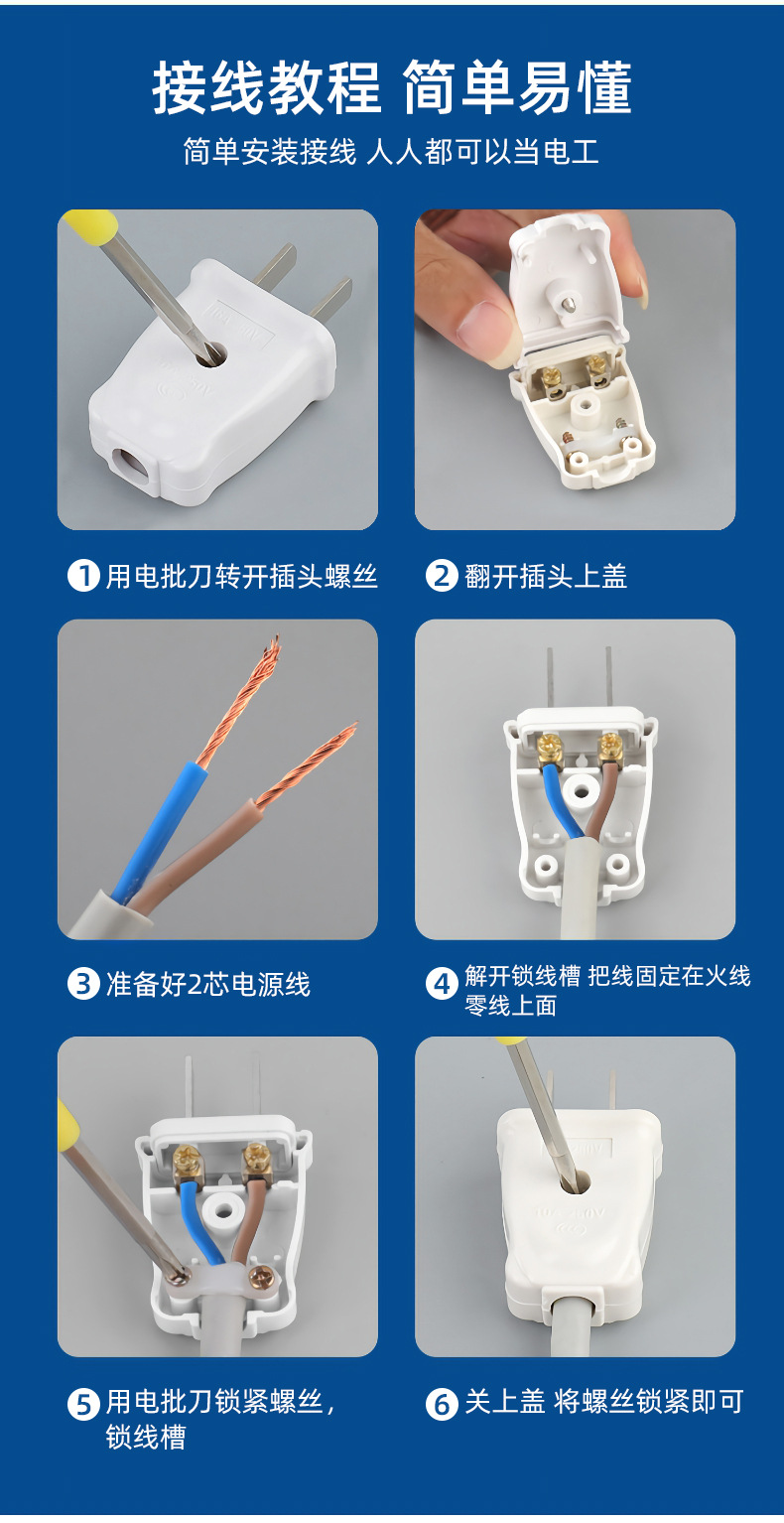 接线教程 简单易懂

简单安装接线 人人都可以当电工

1 用电批刀转开插头螺丝

2 翻开插头上盖

3 准备好2芯电源线

4 解开锁线槽 把线固定在火线零线上面

5 用电批刀锁紧螺丝，锁线槽

6 关上盖 将螺丝锁紧即可