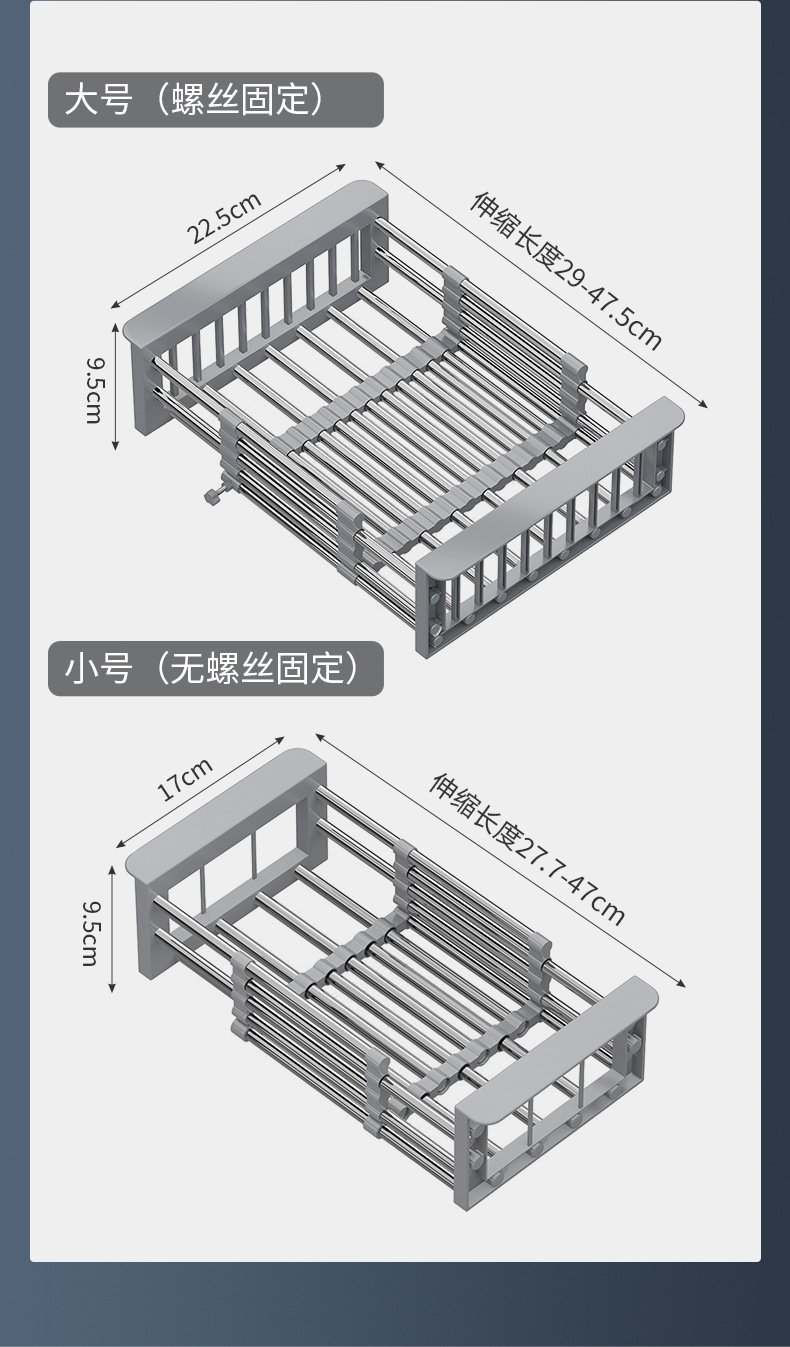 大号（螺丝固定）

22.5cm

伸缩长度29-47.5cm

9.5cm

小号（无螺丝固定）

17cm

伸缩长度27.7-47cm

9.5cm