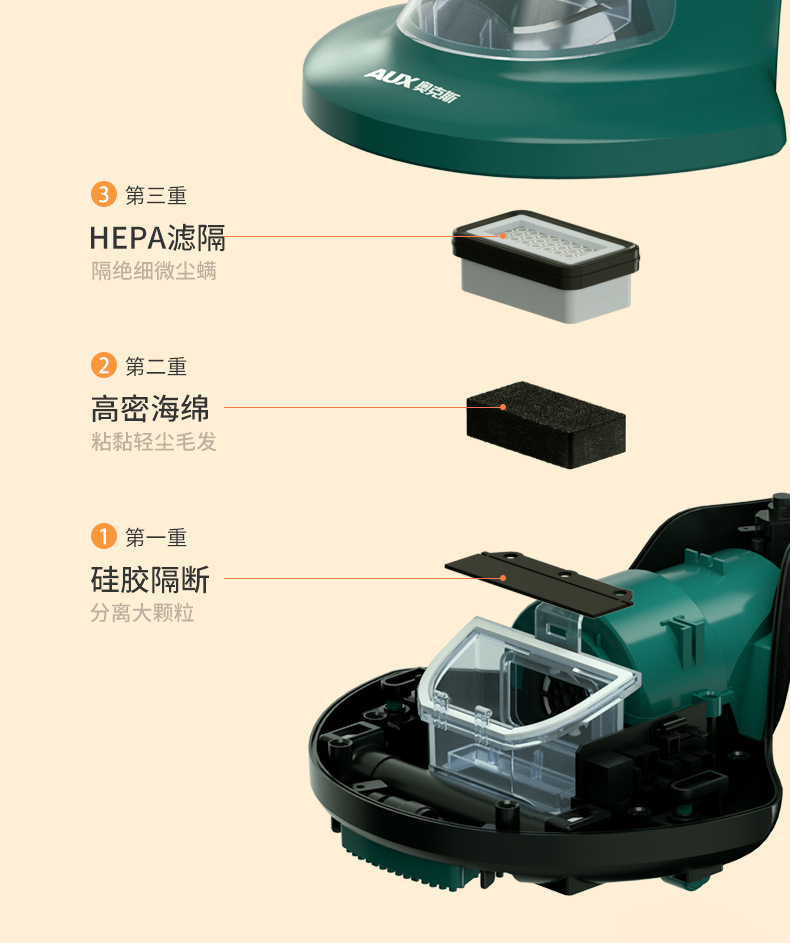 AUX 奥克斯

3 第三重
HEPA滤隔
隔绝细微尘螨

2 第二重
高密海绵
粘黏轻尘毛发

1 第一重
硅胶隔断
分离大颗粒