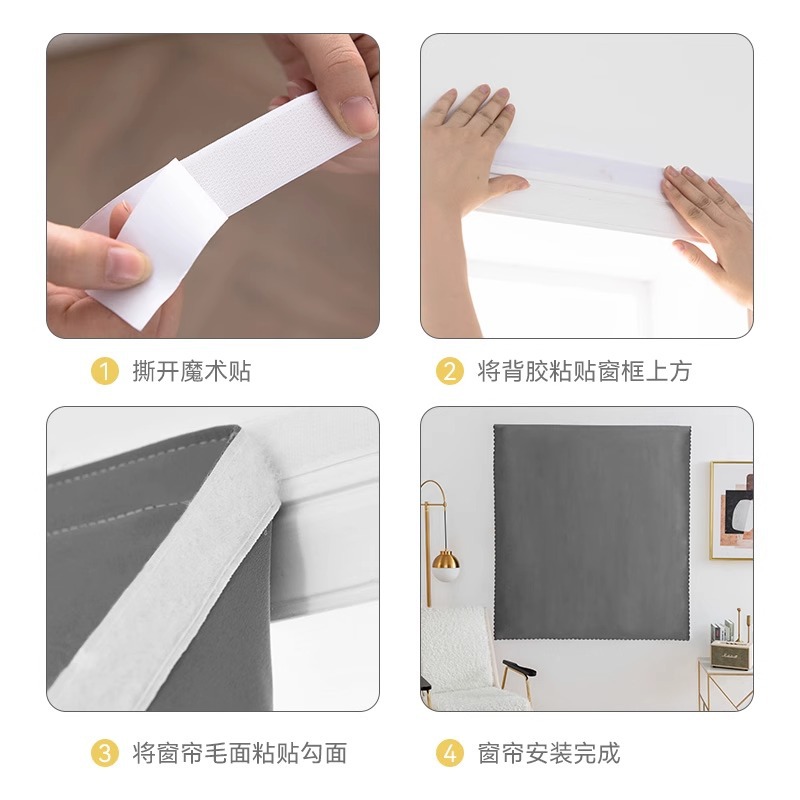 1 撕开魔术贴

2 将背胶粘贴窗框上方

3 将窗帘毛面粘贴勾面

4 窗帘安装完成