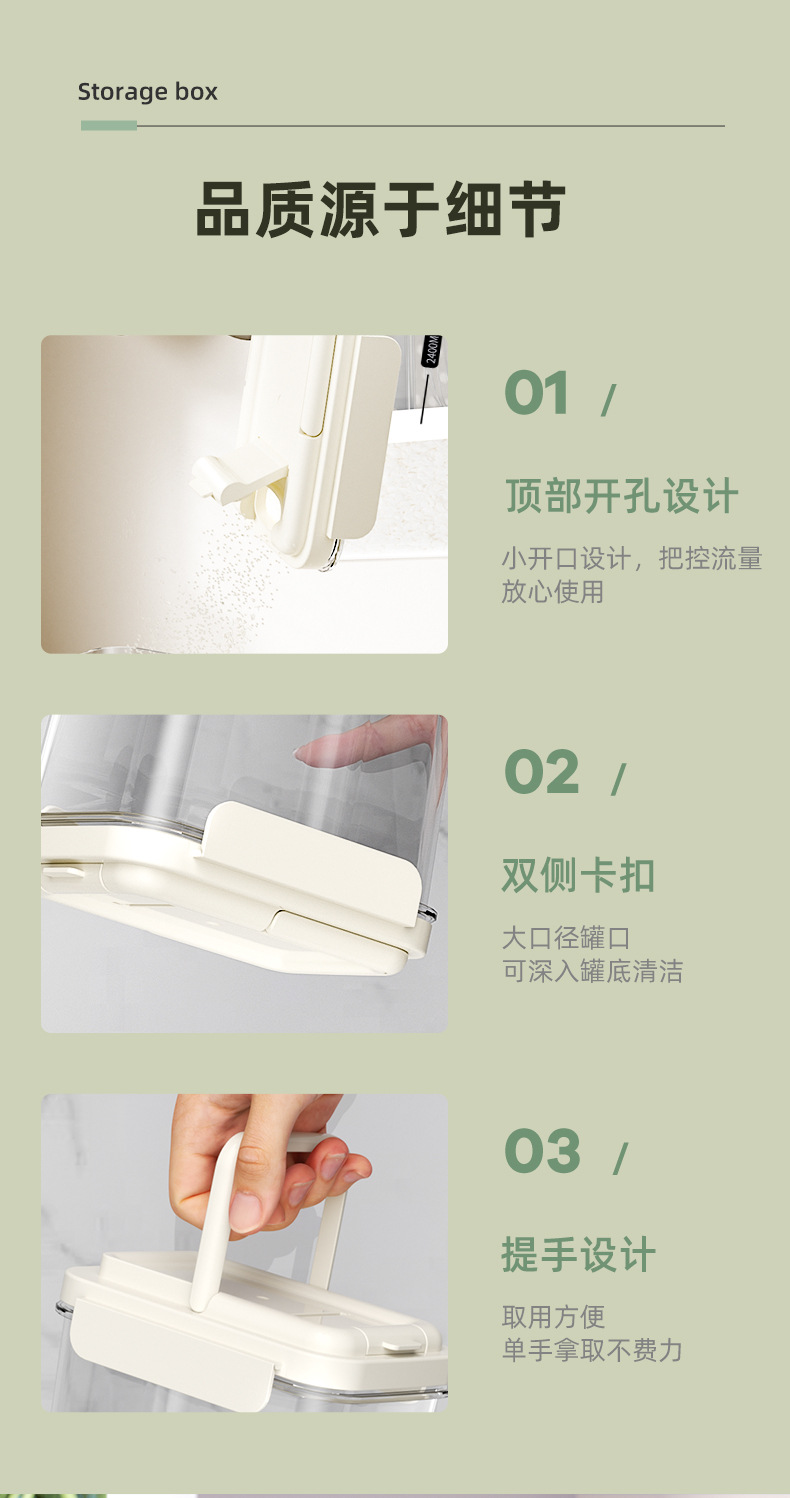 Storage box

品质源于细节

2400ML

01 /

顶部开孔设计

小开口设计，把控流量
放心使用

02 /

双侧卡扣

大口径罐口
可深入罐底清洁

03 /

提手设计

取用方便
单手拿取不费力