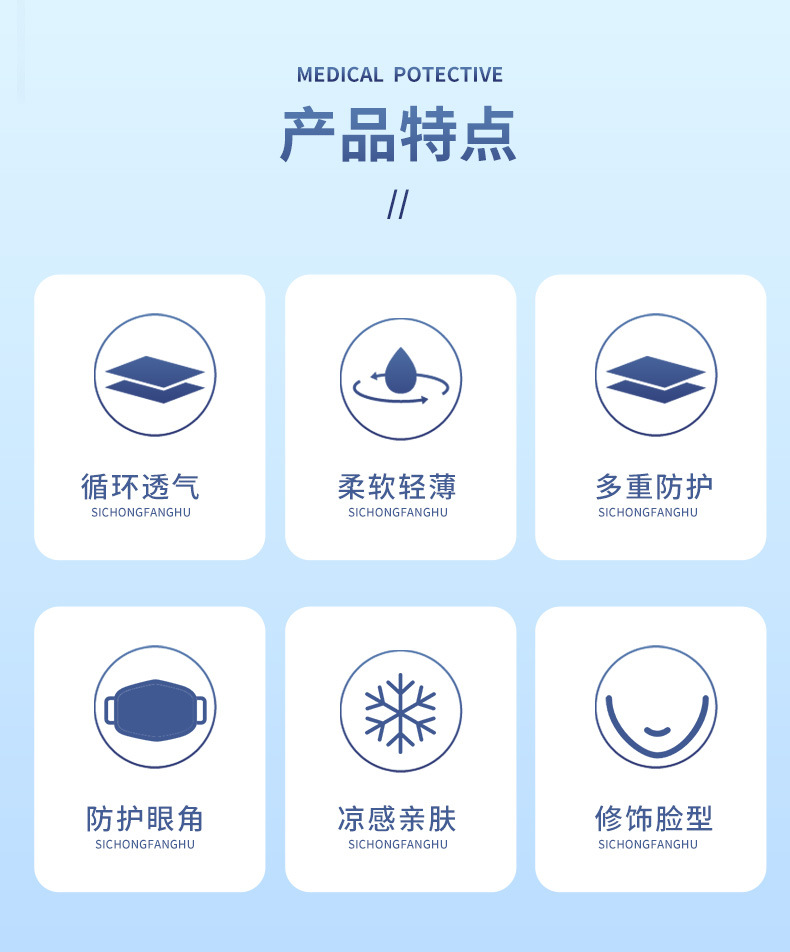 MEDICAL POTECTIVE

产品特点

//

循环透气
SICHONGFANGHU

柔软轻薄
SICHONGFANGHU

多重防护
SICHONGFANGHU

防护眼角
SICHONGFANGHU

凉感亲肤
SICHONGFANGHU

修饰脸型
SICHONGFANGHU