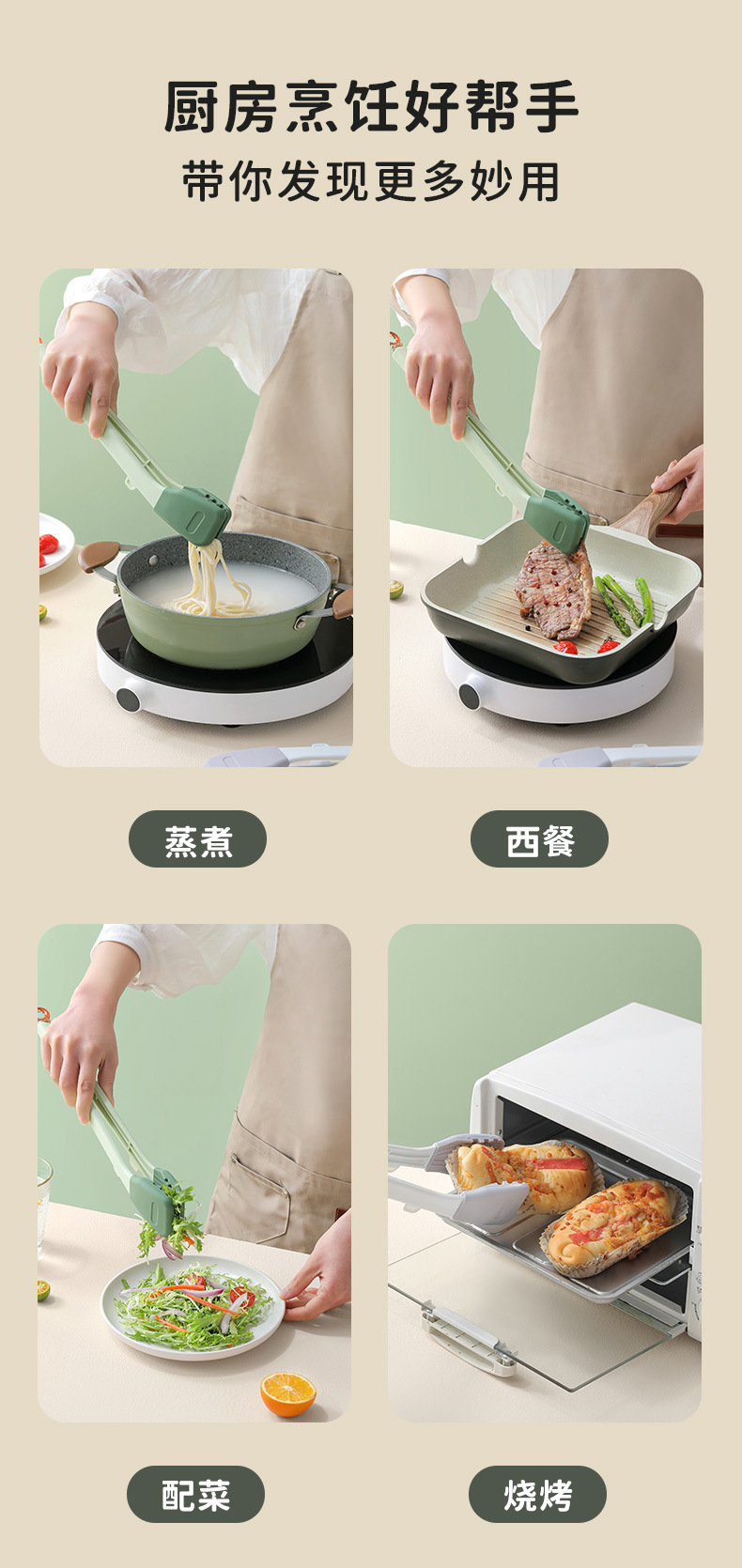 厨房烹饪好帮手
带你发现更多妙用

蒸煮

西餐

配菜

烧烤