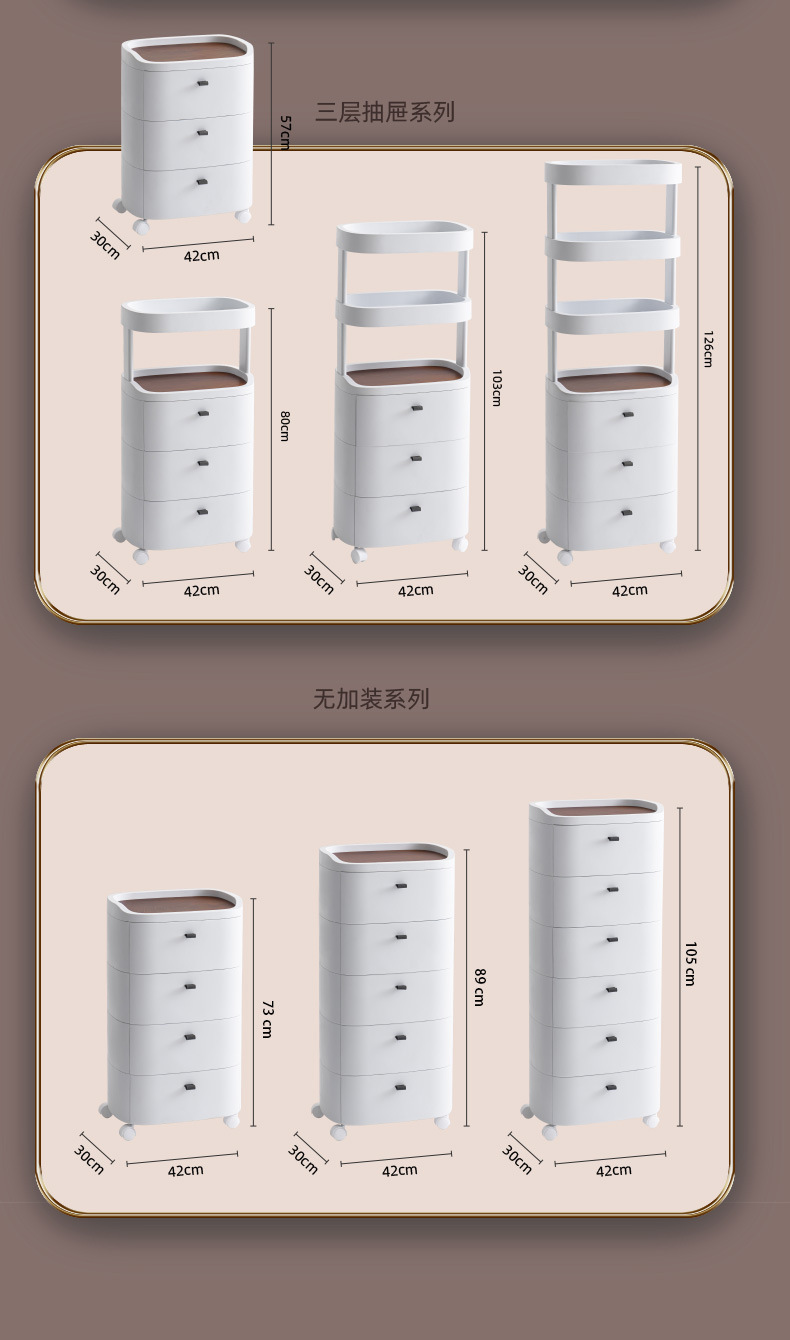 三层抽屉系列

57cm
30cm
42cm

80cm
30cm
42cm

103cm
30cm
42cm

126cm
30cm
42cm

无加装系列

73 cm
30cm
42cm

89 cm
30cm
42cm

105 cm
30cm
42cm