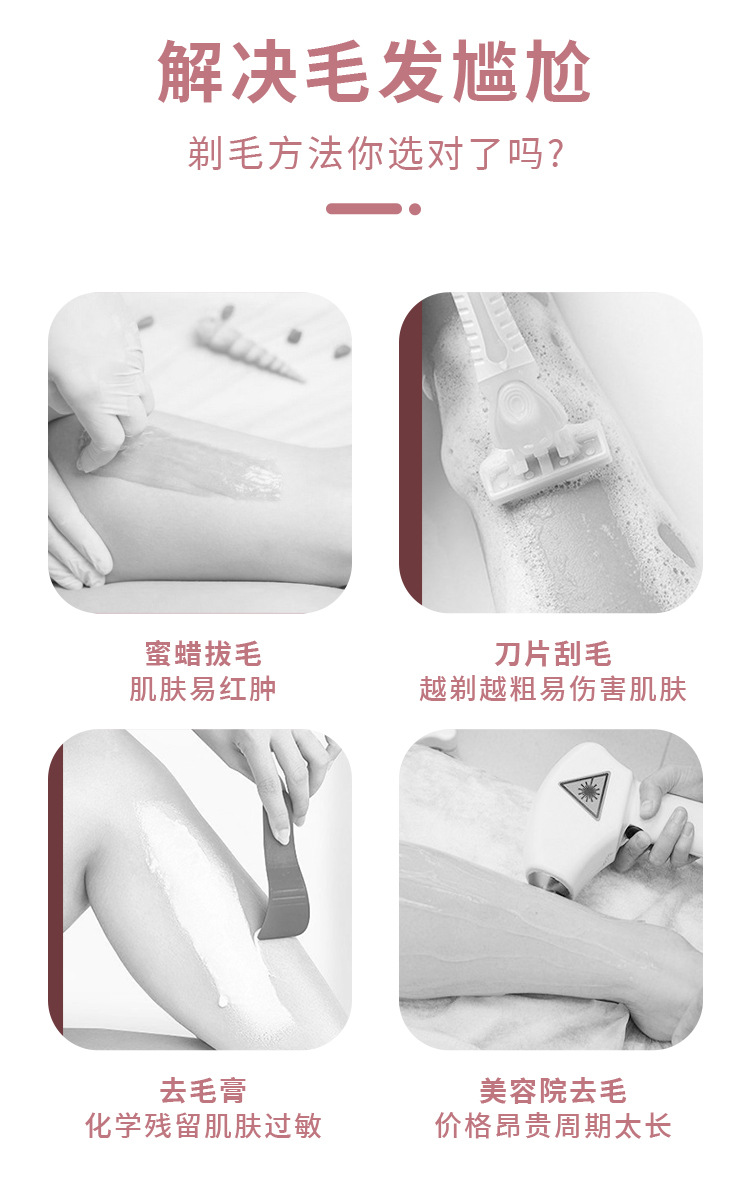 解决毛发尴尬

剃毛方法你选对了吗?

蜜蜡拔毛
肌肤易红肿

刀片刮毛
越剃越粗易伤害肌肤

去毛膏
化学残留肌肤过敏

美容院去毛
价格昂贵周期太长