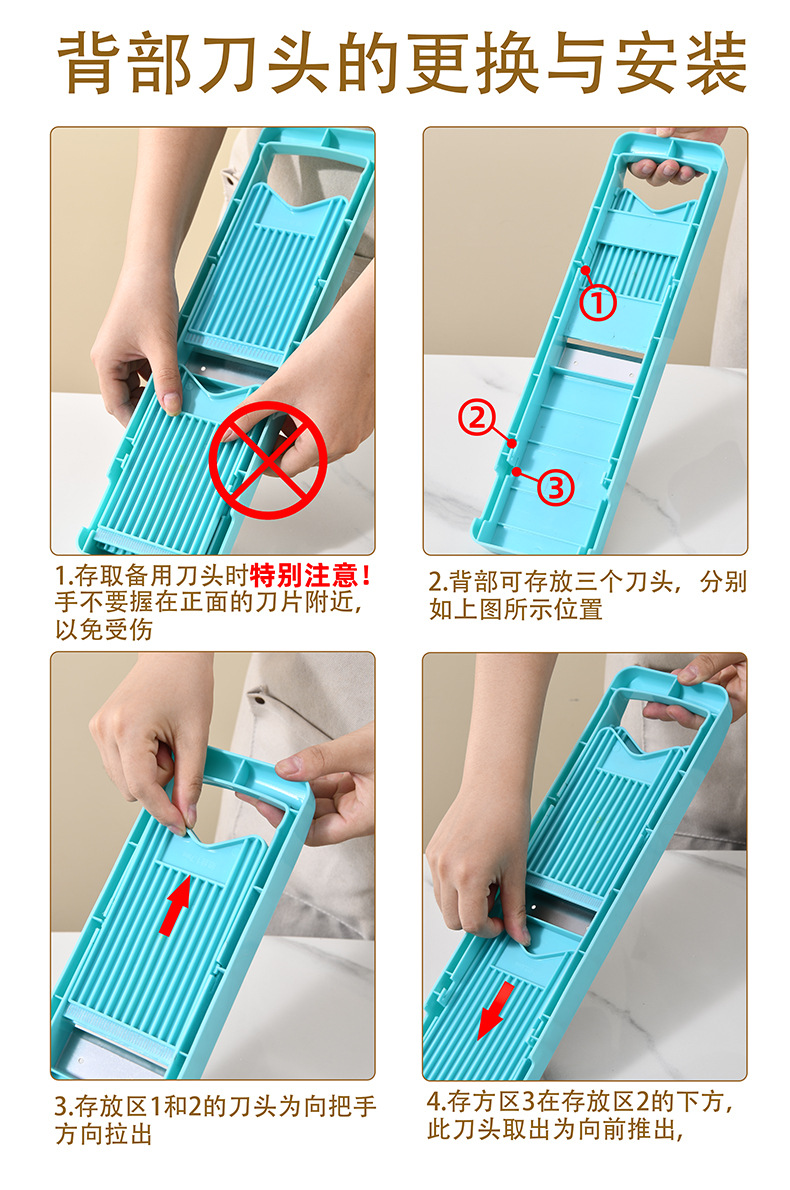 背部刀头的更换与安装

①
②
③

1.存取备用刀头时特别注意！手不要握在正面的刀片附近，以免受伤

2.背部可存放三个刀头，分别如上图所示位置

3.存放区1和2的刀头为向把手方向拉出

4.存方区3在存放区2的下方，此刀头取出为向前推出，