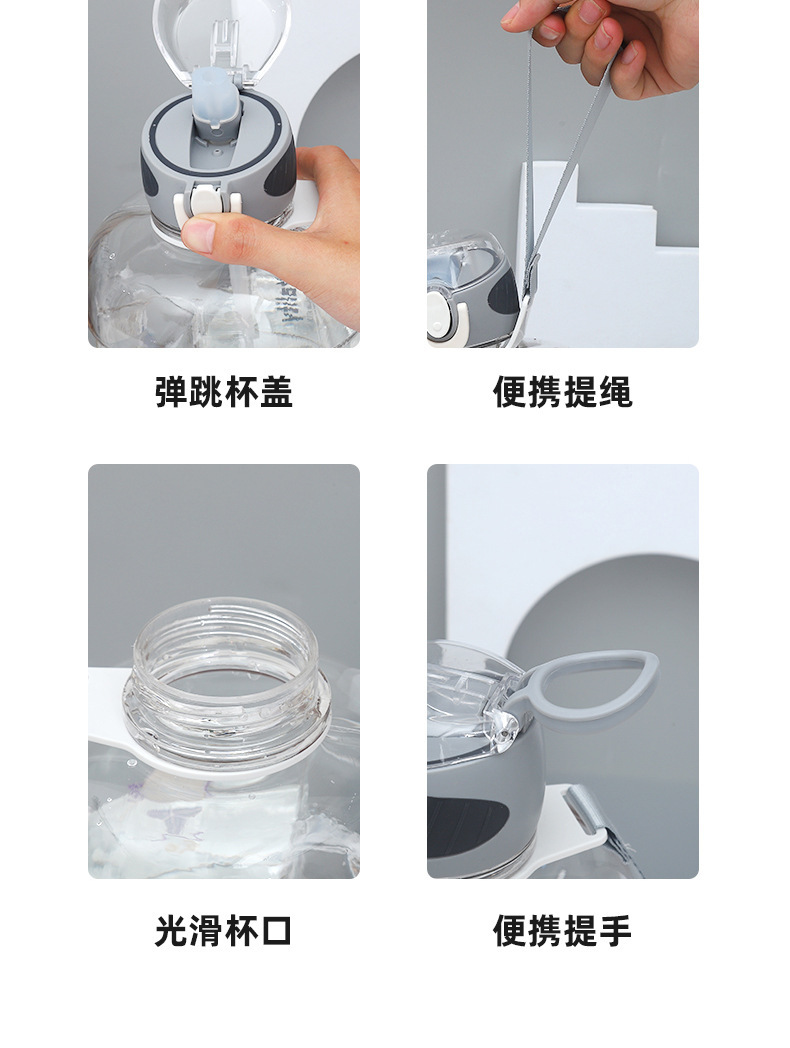 弹跳杯盖

便携提绳

光滑杯口

便携提手