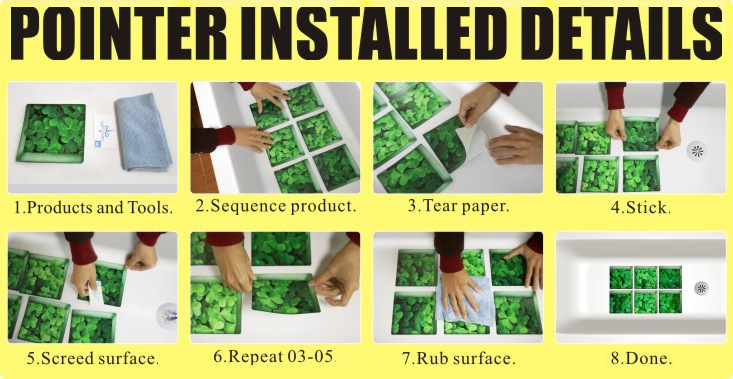 POINTER INSTALLED DETAILS

1.Products and Tools.

2.Sequence product.

3.Tear paper.

4.Stick.

5.Screed surface.

6.Repeat 03-05.

7.Rub surface.

8.Done.